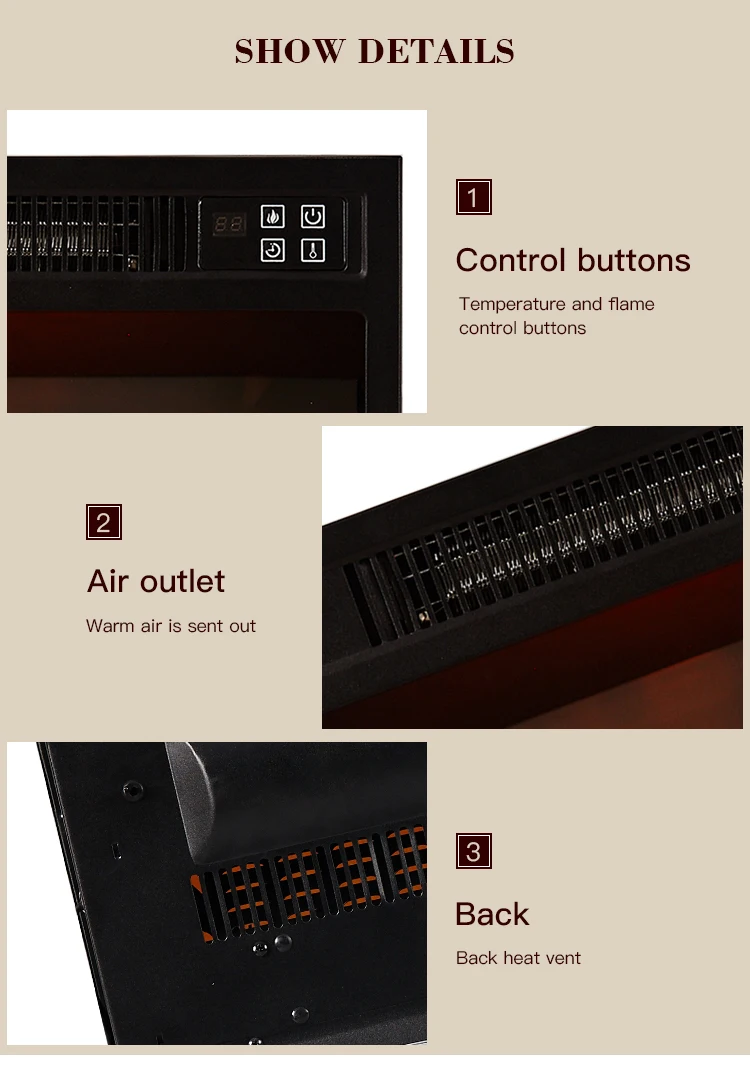 SHOW DETAILS

88

1

Control buttons

Temperature and flame control buttons

2

Air outlet

Warm air is sent out

3

Back

Back heat vent