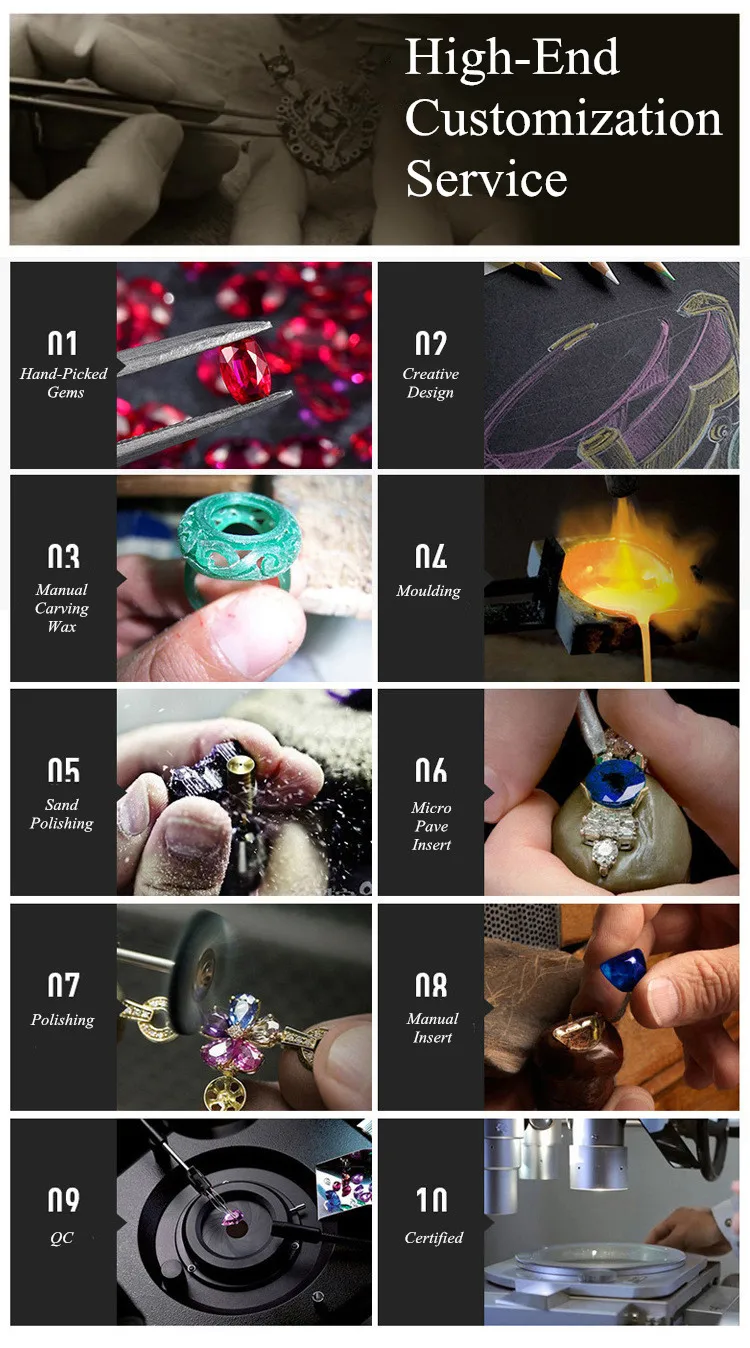 High-End Customization Service

01
Hand-Picked Gems

02
Creative Design

03
Manual Carving Wax

04
Moulding

05
Sand Polishing

06
Micro Pave Insert

07
Polishing

08
Manual Insert

09
QC

10
Certified