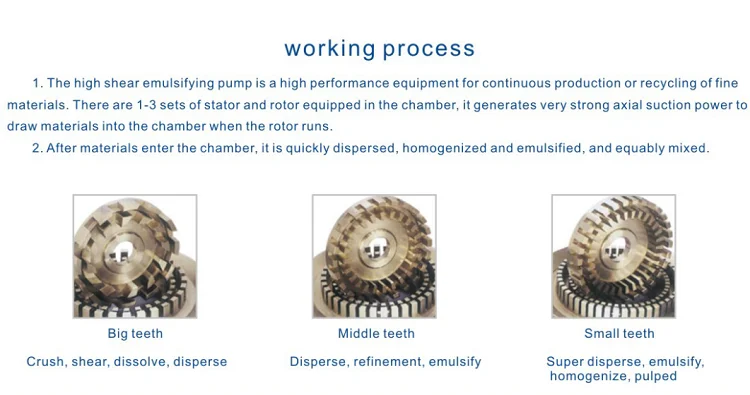 working process

1. The high shear emulsifying pump is a high performance equipment for continuous production or recycling of fine materials. There are 1-3 sets of stator and rotor equipped in the chamber, it generates very strong axial suction power to draw materials into the chamber when the rotor runs.

2. After materials enter the chamber, it is quickly dispersed, homogenized and emulsified, and equably mixed.

Big teeth

Crush, shear, dissolve, disperse

Middle teeth

Disperse, refinement, emulsify

Small teeth

Super disperse, emulsify, homogenize, pulped