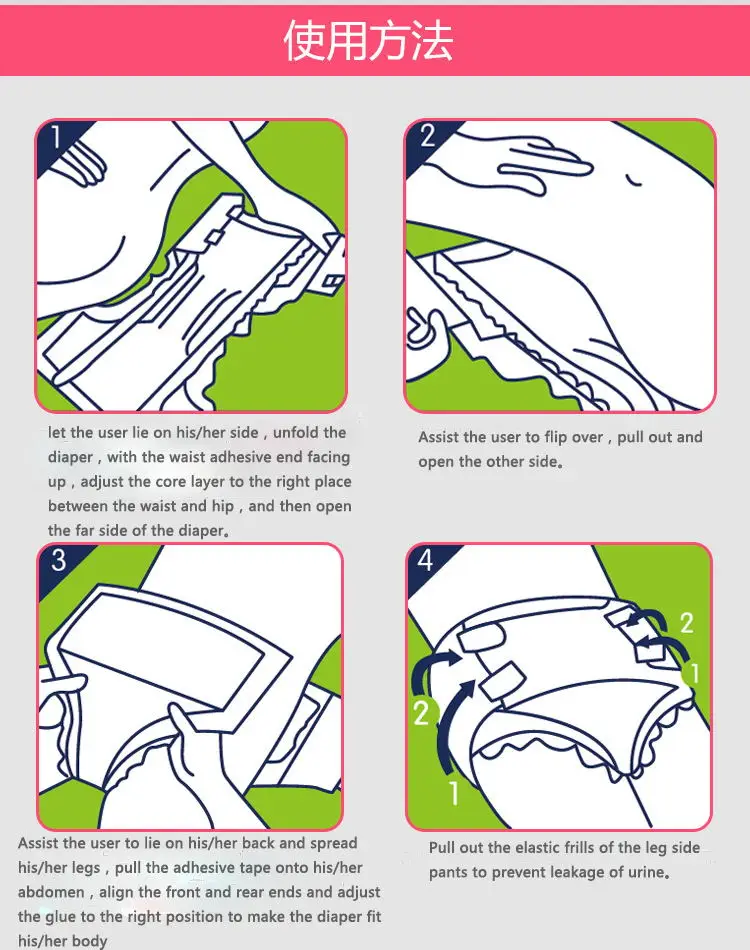 使用方法

1

let the user lie on his/her side , unfold the diaper , with the waist adhesive end facing up , adjust the core layer to the right place between the waist and hip , and then open the far side of the diaper。

2

Assist the user to flip over , pull out and open the other side。

3

Assist the user to lie on his/her back and spread his/her legs , pull the adhesive tape onto his/her abdomen , align the front and rear ends and adjust the glue to the right position to make the diaper fit his/her body

4

2
1
2
1

Pull out the elastic frills of the leg side pants to prevent leakage of urine。