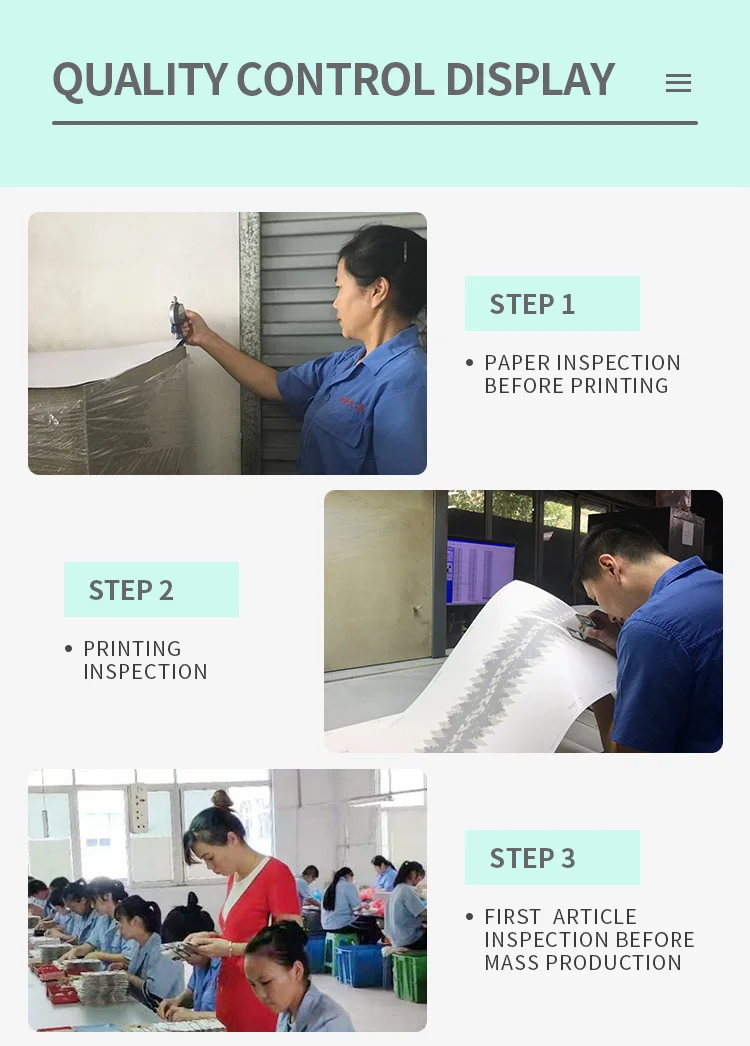 QUALITY CONTROL DISPLAY

STEP 1

• PAPER INSPECTION BEFORE PRINTING

STEP 2

• PRINTING INSPECTION

STEP 3

• FIRST ARTICLE INSPECTION BEFORE MASS PRODUCTION