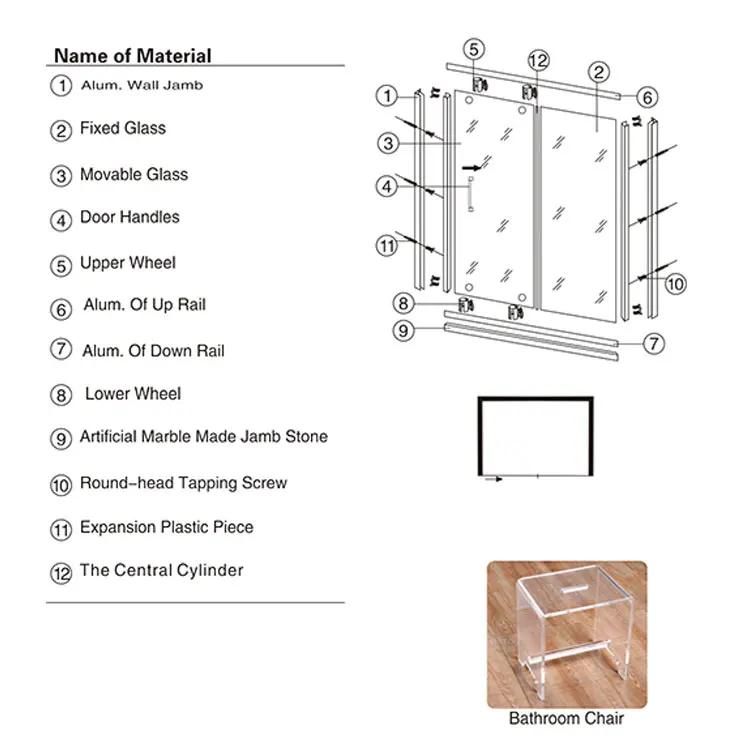 Name of Material

1 Alum. Wall Jamb

2 Fixed Glass

3 Movable Glass

4 Door Handles

5 Upper Wheel

6 Alum. Of Up Rail

7 Alum. Of Down Rail

8 Lower Wheel

9 Artificial Marble Made Jamb Stone

10 Round-head Tapping Screw

11 Expansion Plastic Piece

12 The Central Cylinder

5 12 2 1 6 3 4 11 10 8 9 7

Bathroom Chair