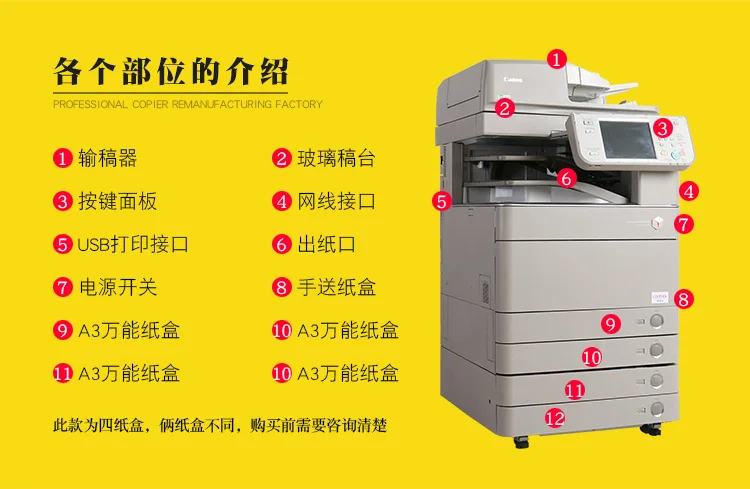 各个部位的介绍

PROFESSIONAL COPIER REMANUFACTURING FACTORY

1 输稿器
2 玻璃稿台
3 按键面板
4 网线接口
5 USB打印接口
6 出纸口
7 电源开关
8 手送纸盒
9 A3万能纸盒
10 A3万能纸盒
11 A3万能纸盒
10 A3万能纸盒

此款为四纸盒，俩纸盒不同，购买前需要咨询清楚

Canon

1
2
3
4
5
6
7
8
9
10
11
12