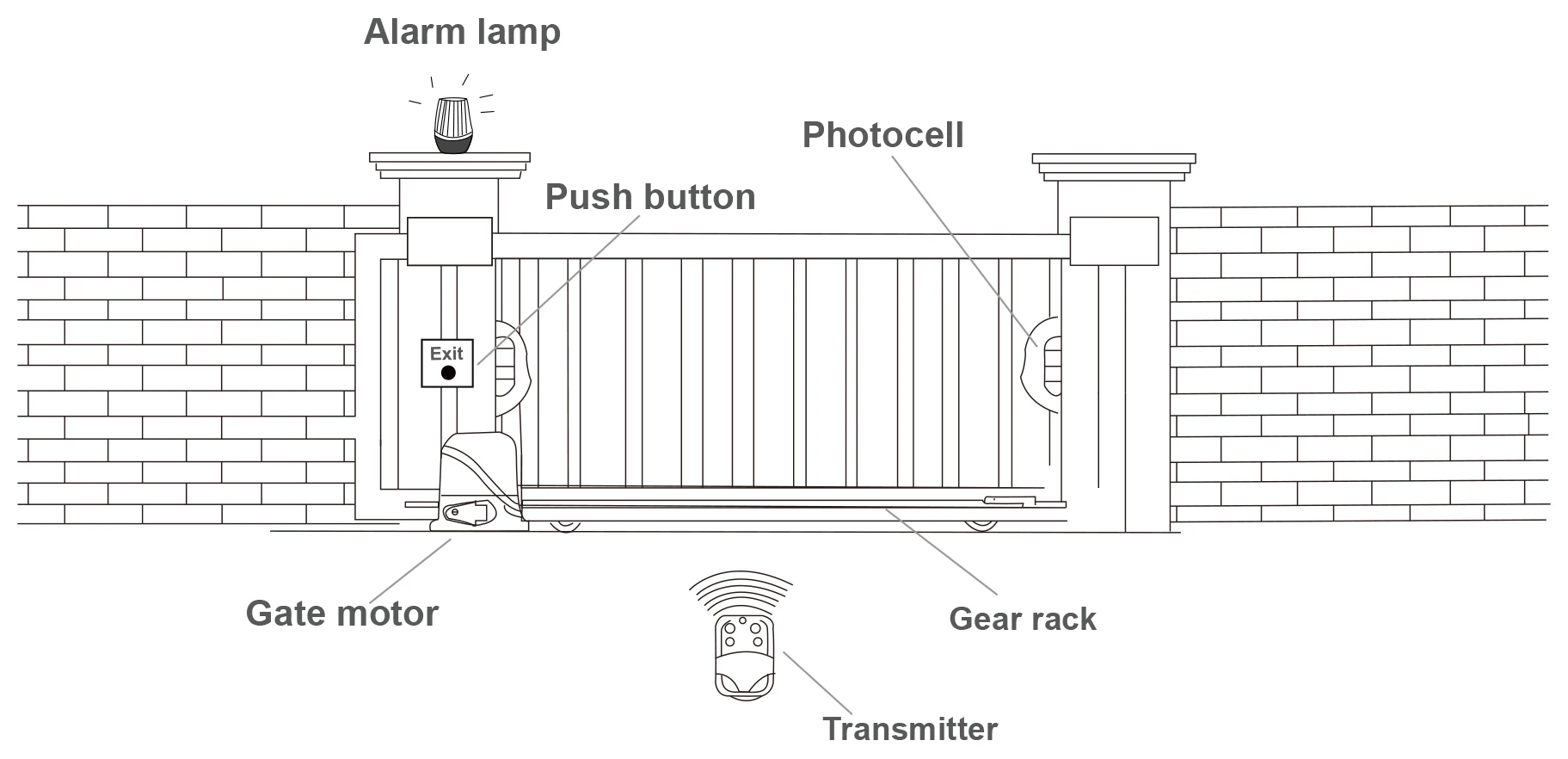 Alarm lamp

Photocell

Push button

Exit

Gate motor

Gear rack

Transmitter