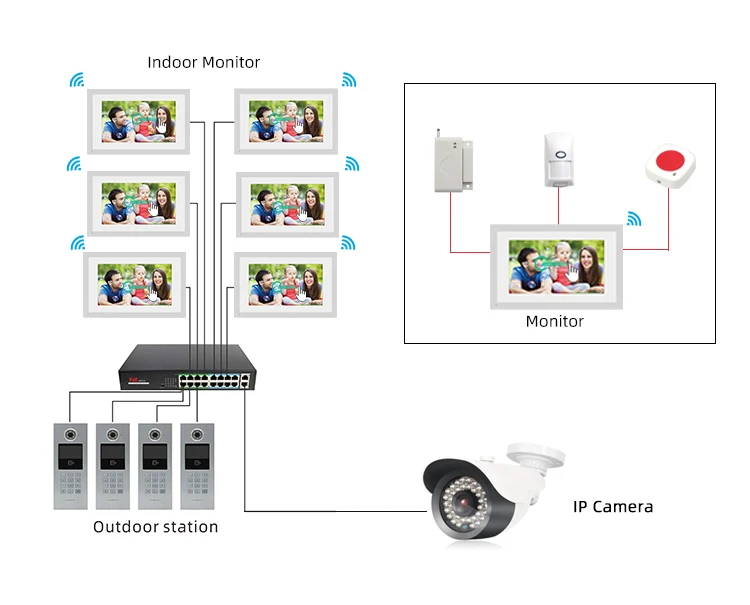 Indoor Monitor

Monitor

Outdoor station

IP Camera