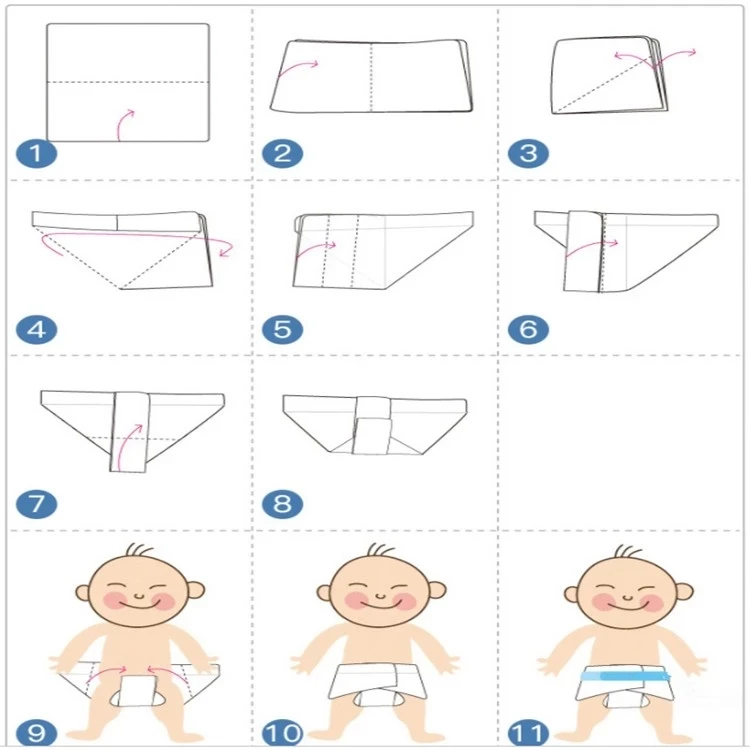 1
2
3
4
5
6
7
8
9
10
11