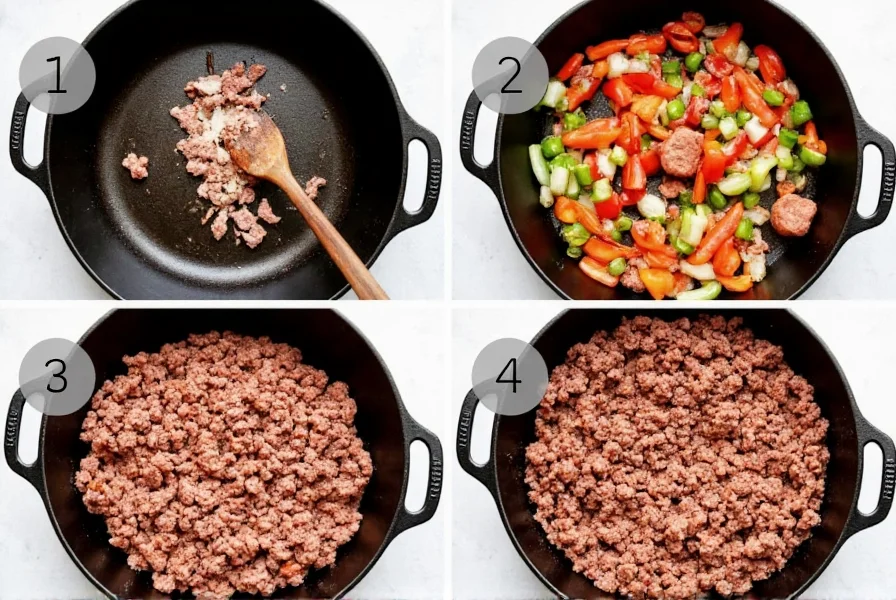 1
2
3
4