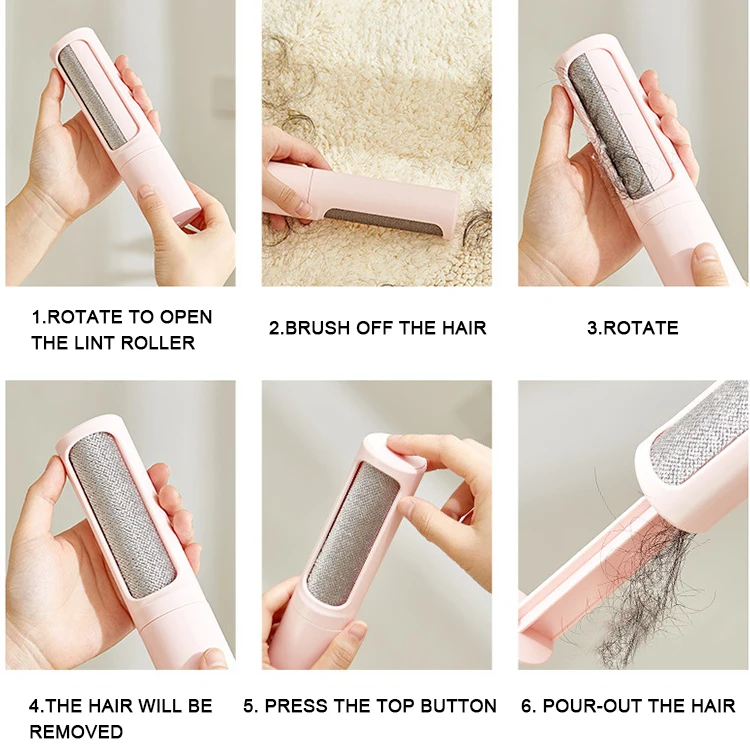 1.ROTATE TO OPEN THE LINT ROLLER

2.BRUSH OFF THE HAIR

3.ROTATE

4.THE HAIR WILL BE REMOVED

5. PRESS THE TOP BUTTON

6. POUR-OUT THE HAIR