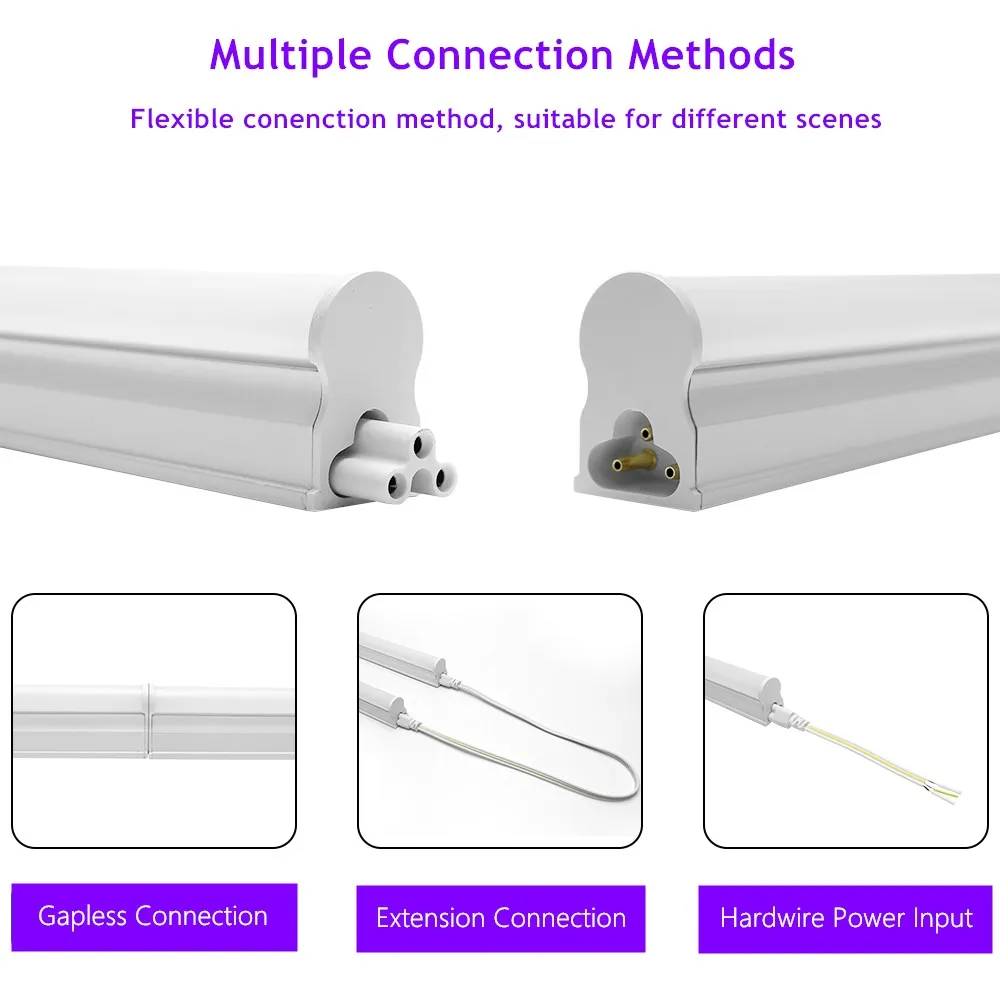 Multiple Connection Methods

Flexible conenction method, suitable for different scenes

Gapless Connection

Extension Connection

Hardwire Power Input