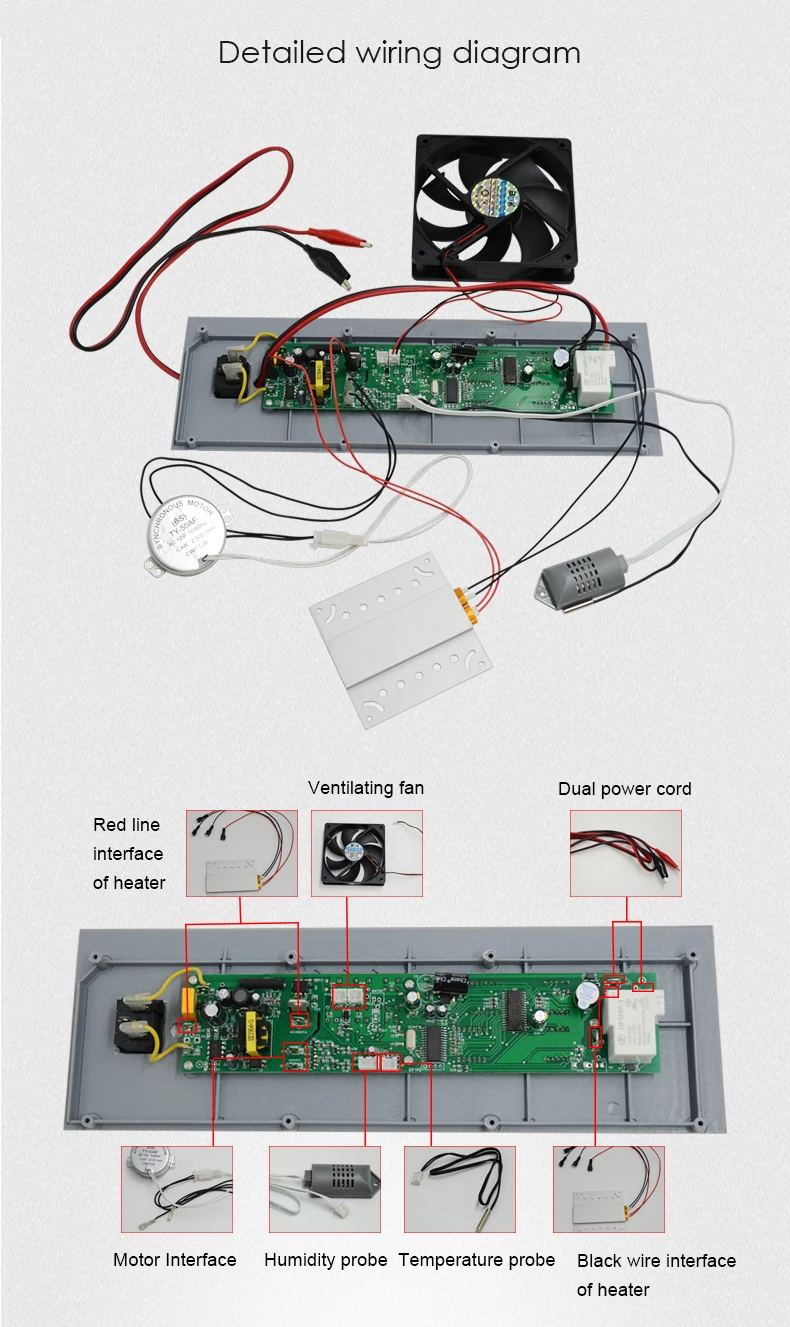 Detailed wiring diagram

SYNCHRONOUS MOTOR
(BS)
TY-50AF

Ventilating fan

Dual power cord

Red line interface of heater

Motor Interface

Humidity probe

Temperature probe

Black wire interface of heater