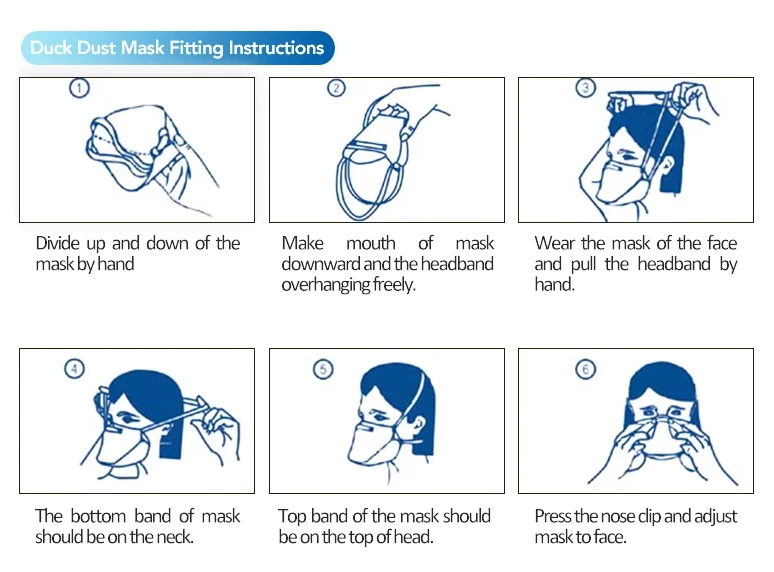 Duck Dust Mask Fitting Instructions

1

Divide up and down of the mask by hand

2

Make mouth of mask downward and the headband overhanging freely.

3

Wear the mask of the face and pull the headband by hand.

4

The bottom band of mask should be on the neck.

5

Top band of the mask should be on the top of head.

6

Press the nose clip and adjust mask to face.