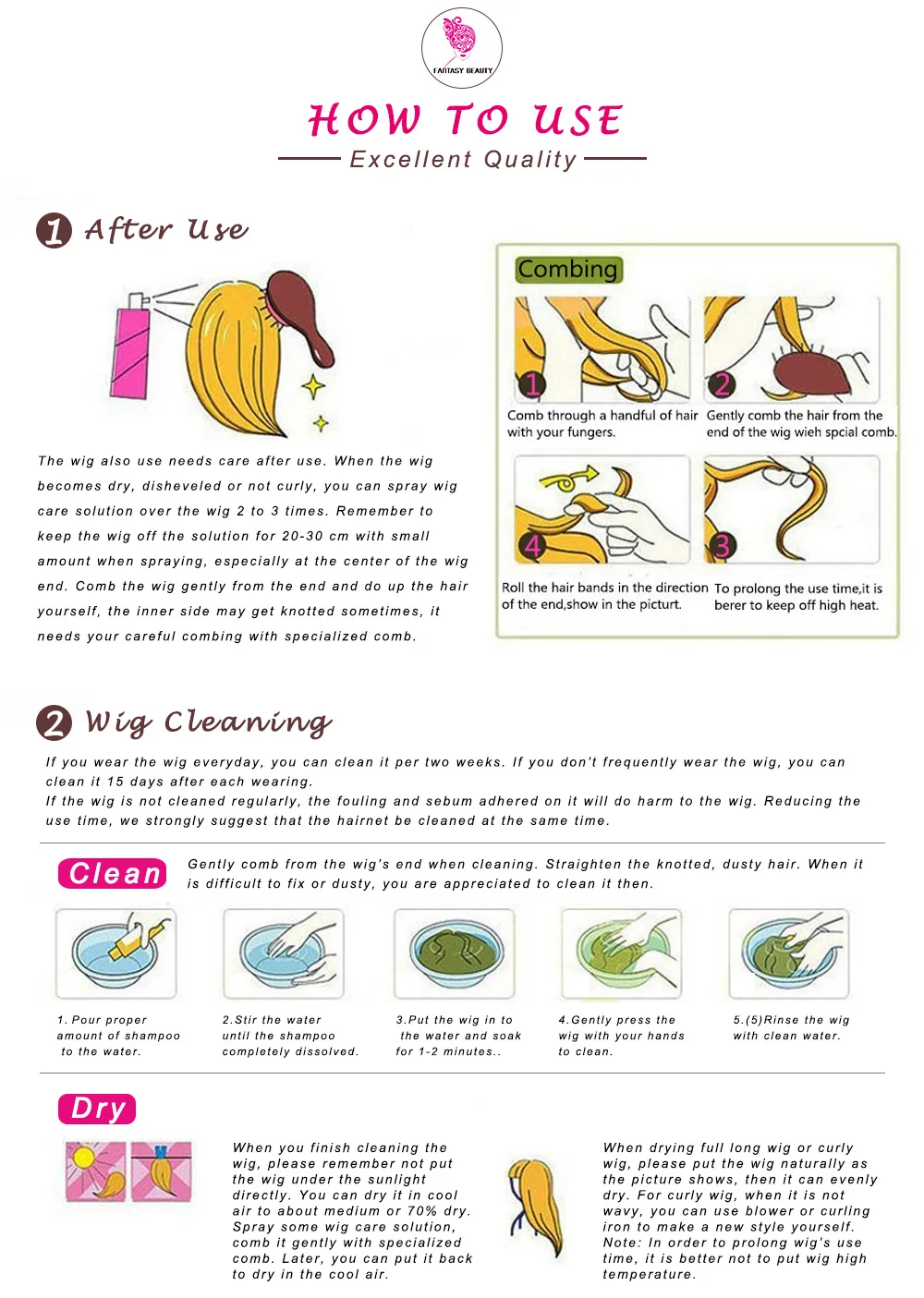 FANTASY BEAUTY

HOW TO USE

Excellent Quality

1 After Use

The wig also use needs care after use. When the wig becomes dry, disheveled or not curly, you can spray wig care solution over the wig 2 to 3 times. Remember to keep the wig off the solution for 20-30 cm with small amount when spraying, especially at the center of the wig end. Comb the wig gently from the end and do up the hair yourself, the inner side may get knotted sometimes, it needs your careful combing with specialized comb.

Combing

1

Comb through a handful of hair with your fungers.

2

Gently comb the hair from the end of the wig wieh spcial comb.

4

Roll the hair bands in the direction of the end,show in the picturt.

3

To prolong the use time,it is berer to keep off high heat.

2 Wig Cleaning

If you wear the wig everyday, you can clean it per two weeks. If you don't frequently wear the wig, you can clean it 15 days after each wearing.
If the wig is not cleaned regularly, the fouling and sebum adhered on it will do harm to the wig. Reducing the use time, we strongly suggest that the hairnet be cleaned at the same time.

Clean

Gently comb from the wig's end when cleaning. Straighten the knotted, dusty hair. When it is difficult to fix or dusty, you are appreciated to clean it then.

1. Pour proper amount of shampoo to the water.

2.Stir the water until the shampoo completely dissolved.

3.Put the wig in to the water and soak for 1-2 minutes..

4.Gently press the wig with your hands to clean.

5.(5)Rinse the wig with clean water.

Dry

When you finish cleaning the wig, please remember not put the wig under the sunlight directly. You can dry it in cool air to about medium or 70% dry. Spray some wig care solution, comb it gently with specialized comb. Later, you can put it back to dry in the cool air.

When drying full long wig or curly wig, please put the wig naturally as the picture shows, then it can evenly dry. For curly wig, when it is not wavy, you can use blower or curling iron to make a new style yourself. Note: In order to prolong wig's use time, it is better not to put wig high temperature.