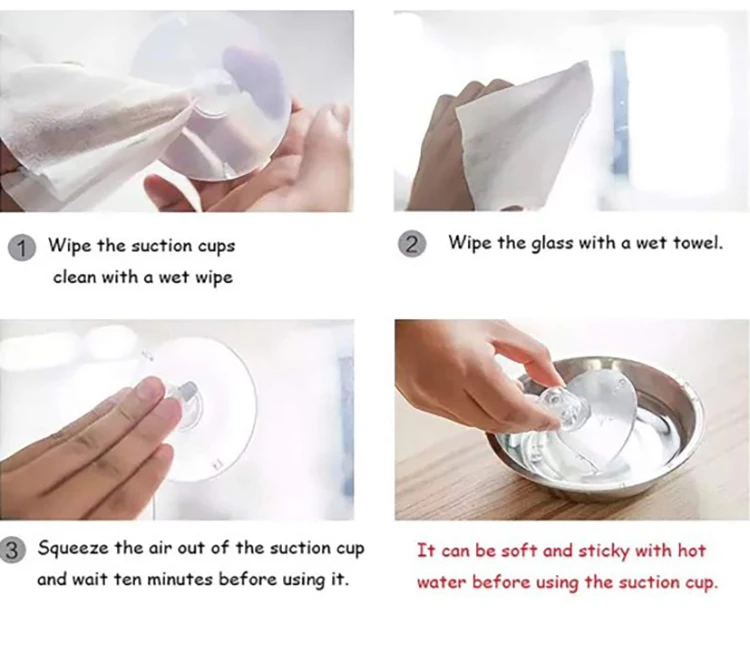 1 Wipe the suction cups clean with a wet wipe

2 Wipe the glass with a wet towel.

3 Squeeze the air out of the suction cup and wait ten minutes before using it.

It can be soft and sticky with hot water before using the suction cup.