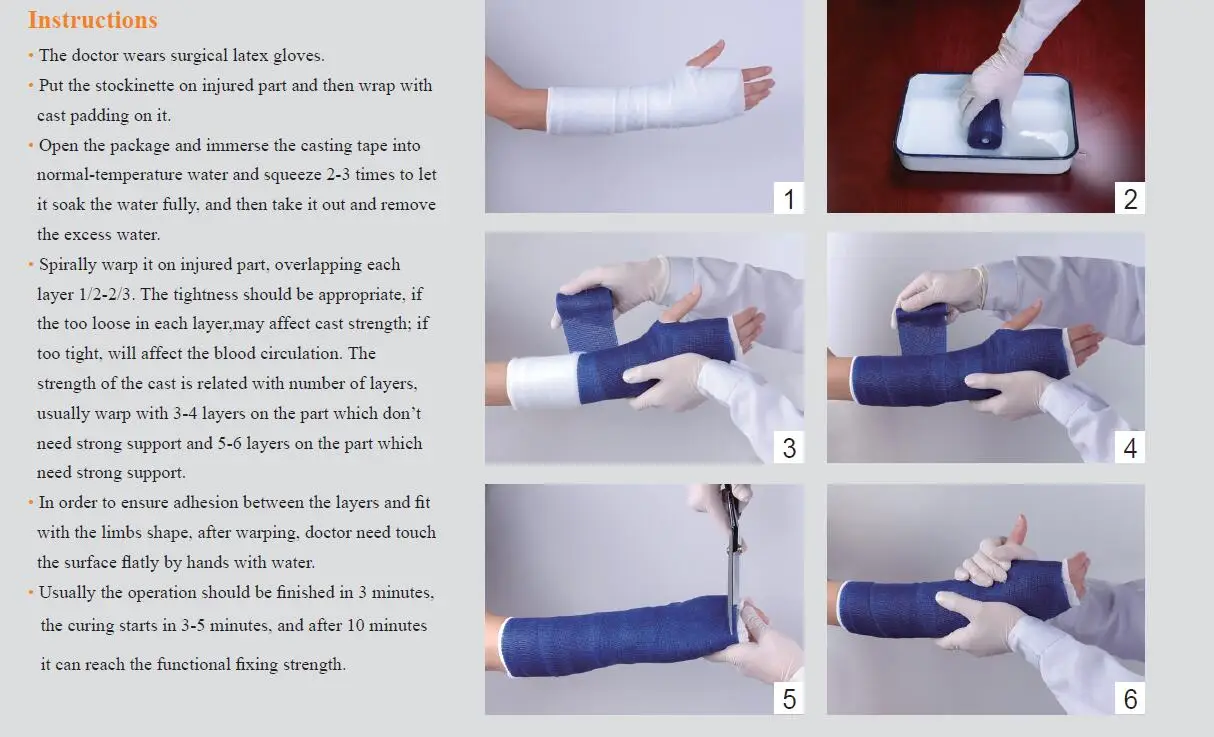 Instructions

• The doctor wears surgical latex gloves.

• Put the stockinette on injured part and then wrap with cast padding on it.

• Open the package and immerse the casting tape into normal-temperature water and squeeze 2-3 times to let it soak the water fully, and then take it out and remove the excess water.

• Spirally warp it on injured part, overlapping each layer 1/2-2/3. The tightness should be appropriate, if the too loose in each layer,may affect cast strength; if too tight, will affect the blood circulation. The strength of the cast is related with number of layers, usually warp with 3-4 layers on the part which don't need strong support and 5-6 layers on the part which need strong support.

• In order to ensure adhesion between the layers and fit with the limbs shape, after warping, doctor need touch the surface flatly by hands with water.

• Usually the operation should be finished in 3 minutes, the curing starts in 3-5 minutes, and after 10 minutes it can reach the functional fixing strength.

1

2

3

4

5

6