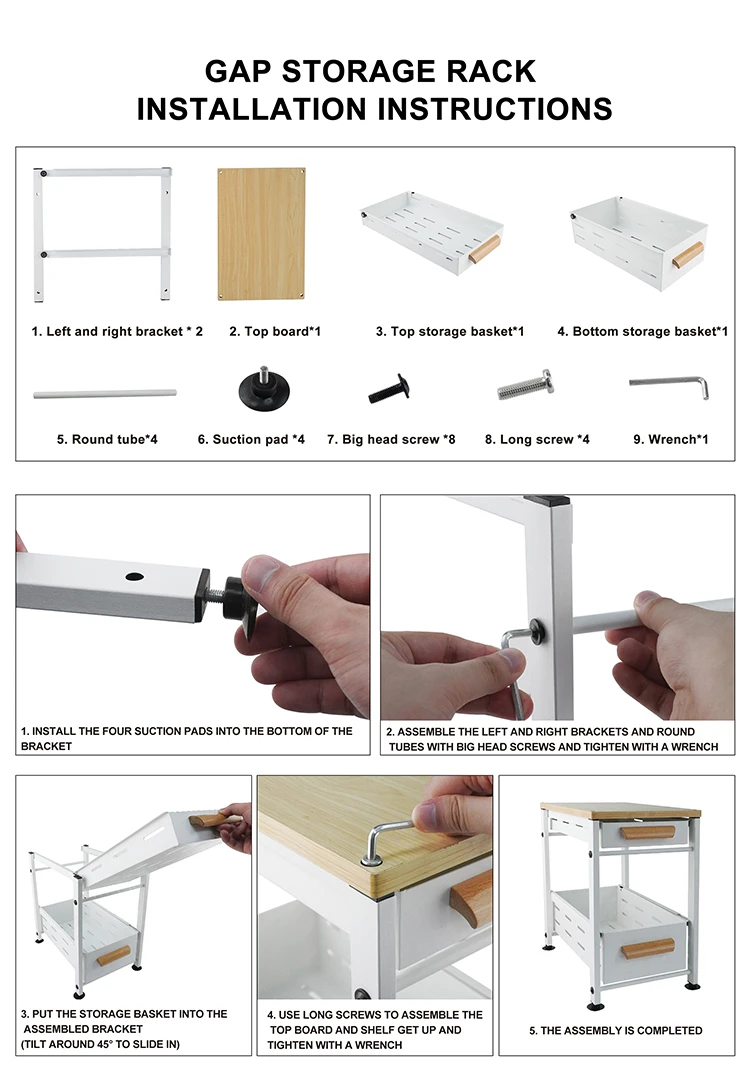 GAP STORAGE RACK
INSTALLATION INSTRUCTIONS

1. Left and right bracket * 2
2. Top board*1
3. Top storage basket*1
4. Bottom storage basket*1
5. Round tube*4
6. Suction pad *4
7. Big head screw *8
8. Long screw *4
9. Wrench*1

1. INSTALL THE FOUR SUCTION PADS INTO THE BOTTOM OF THE BRACKET

2. ASSEMBLE THE LEFT AND RIGHT BRACKETS AND ROUND TUBES WITH BIG HEAD SCREWS AND TIGHTEN WITH A WRENCH

3. PUT THE STORAGE BASKET INTO THE ASSEMBLED BRACKET (TILT AROUND 45° TO SLIDE IN)

4. USE LONG SCREWS TO ASSEMBLE THE TOP BOARD AND SHELF GET UP AND TIGHTEN WITH A WRENCH

5. THE ASSEMBLY IS COMPLETED