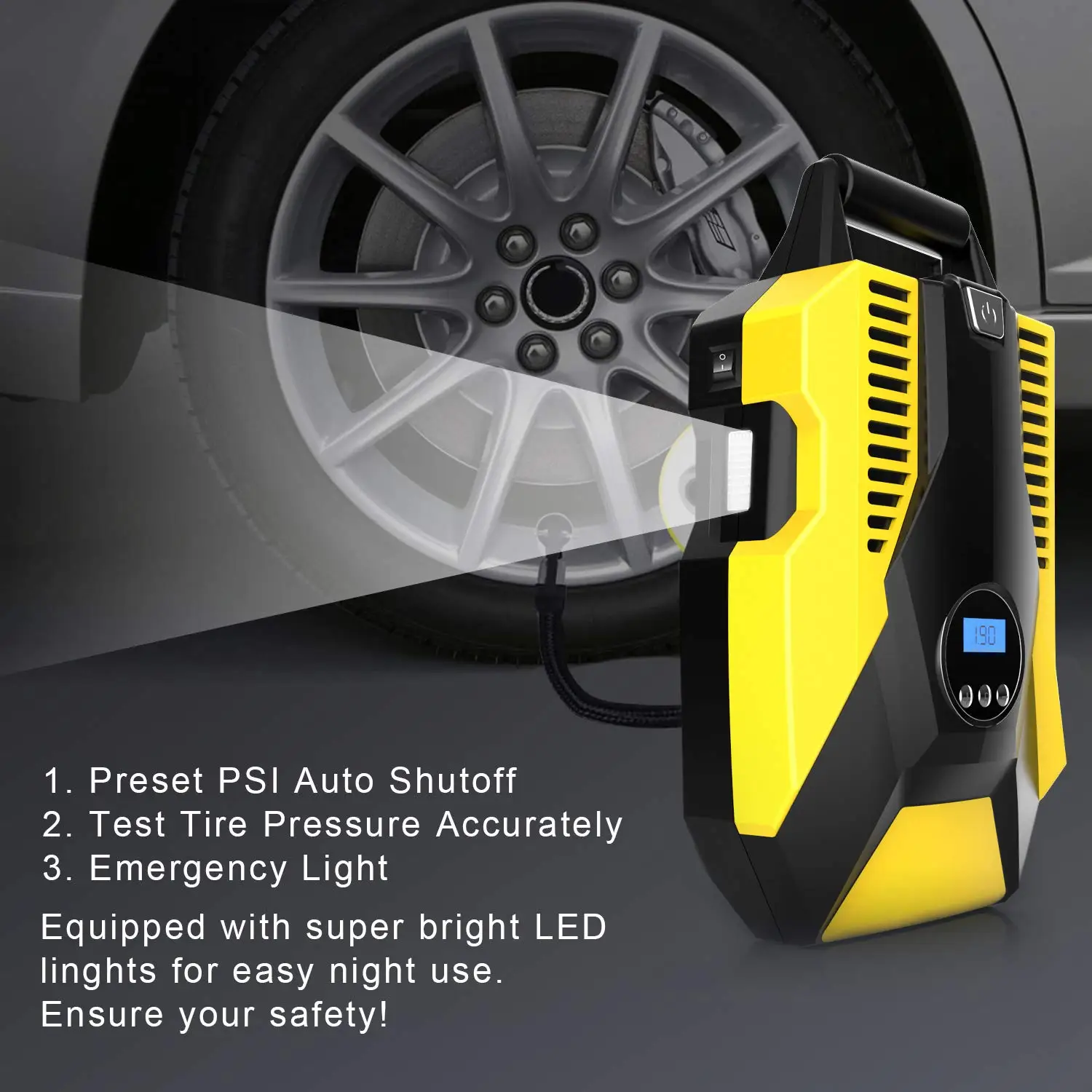 190

1. Preset PSI Auto Shutoff
2. Test Tire Pressure Accurately
3. Emergency Light

Equipped with super bright LED linghts for easy night use. Ensure your safety!