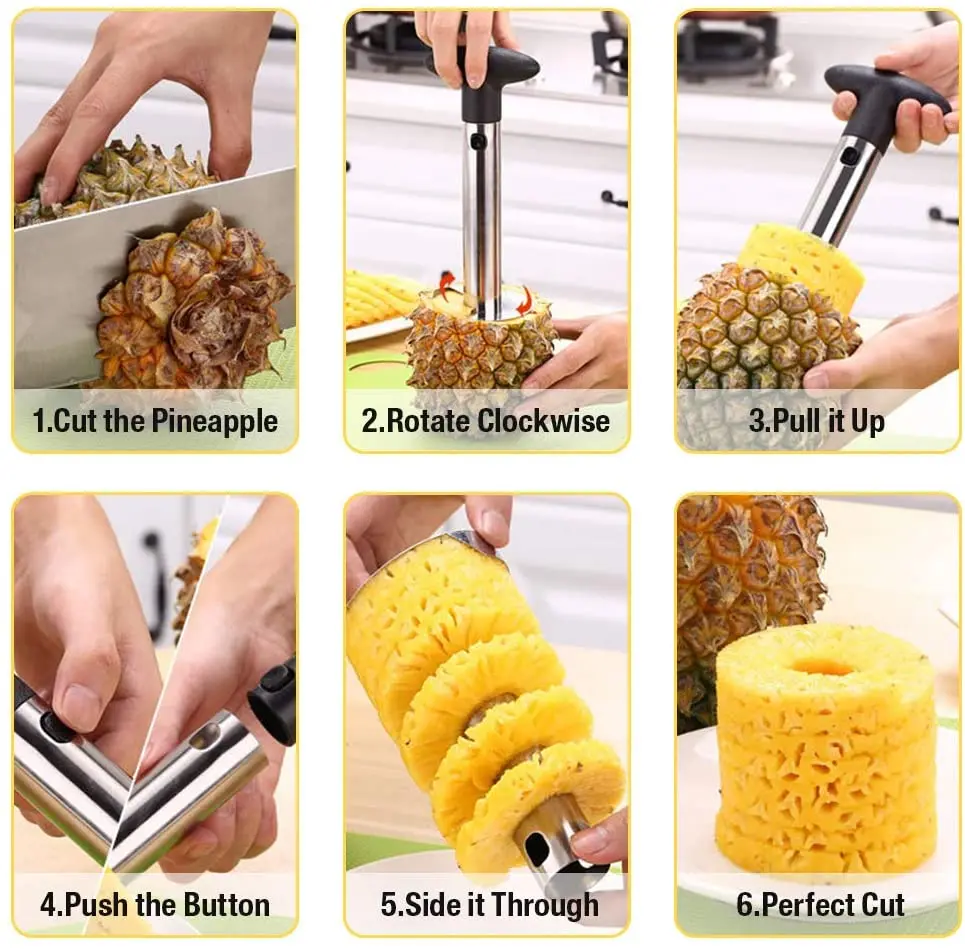 1.Cut the Pineapple

2.Rotate Clockwise

3.Pull it Up

4.Push the Button

5.Side it Through

6.Perfect Cut