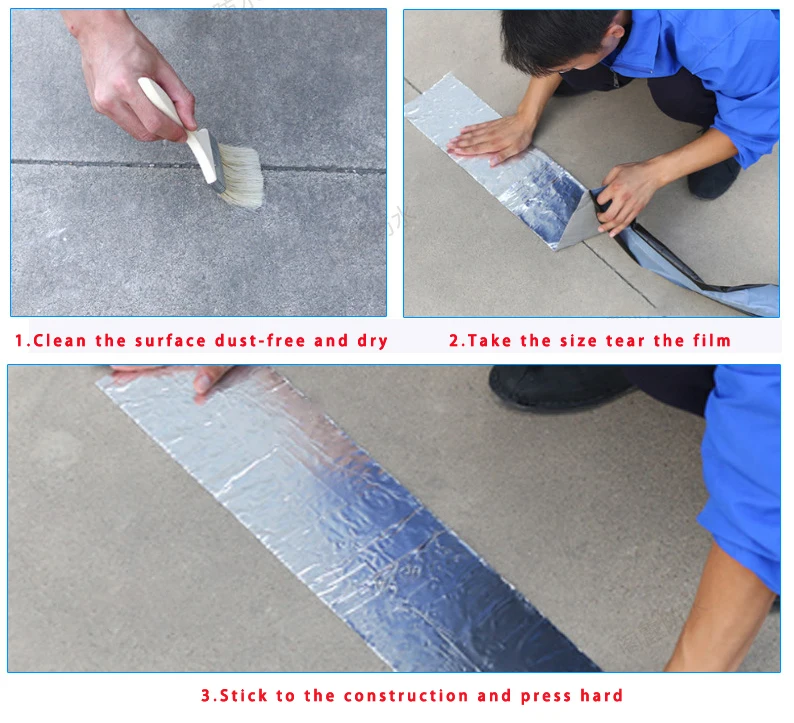 1.Clean the surface dust-free and dry

2.Take the size tear the film

3.Stick to the construction and press hard