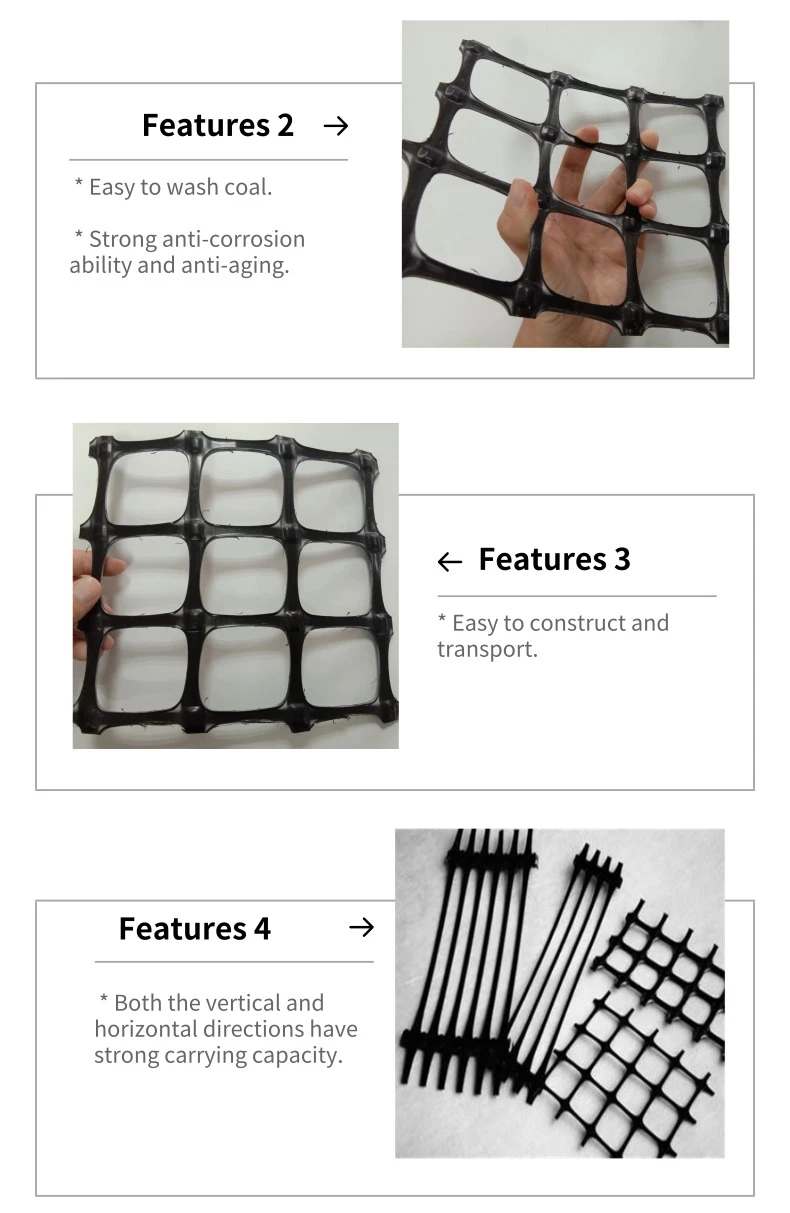 Features 2 →

* Easy to wash coal.

* Strong anti-corrosion ability and anti-aging.

← Features 3

* Easy to construct and transport.

Features 4 →

* Both the vertical and horizontal directions have strong carrying capacity.