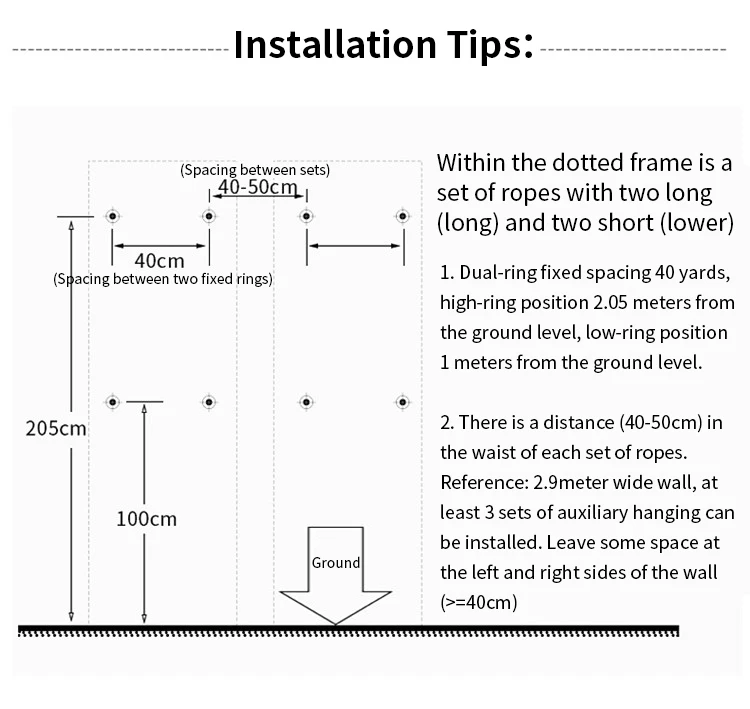 Installation Tips:

(Spacing between sets)
40-50cm

40cm
(Spacing between two fixed rings)

205cm

100cm

Ground

Within the dotted frame is a set of ropes with two long (long) and two short (lower)

1. Dual-ring fixed spacing 40 yards, high-ring position 2.05 meters from the ground level, low-ring position 1 meters from the ground level.

2. There is a distance (40-50cm) in the waist of each set of ropes. Reference: 2.9meter wide wall, at least 3 sets of auxiliary hanging can be installed. Leave some space at the left and right sides of the wall (>=40cm)