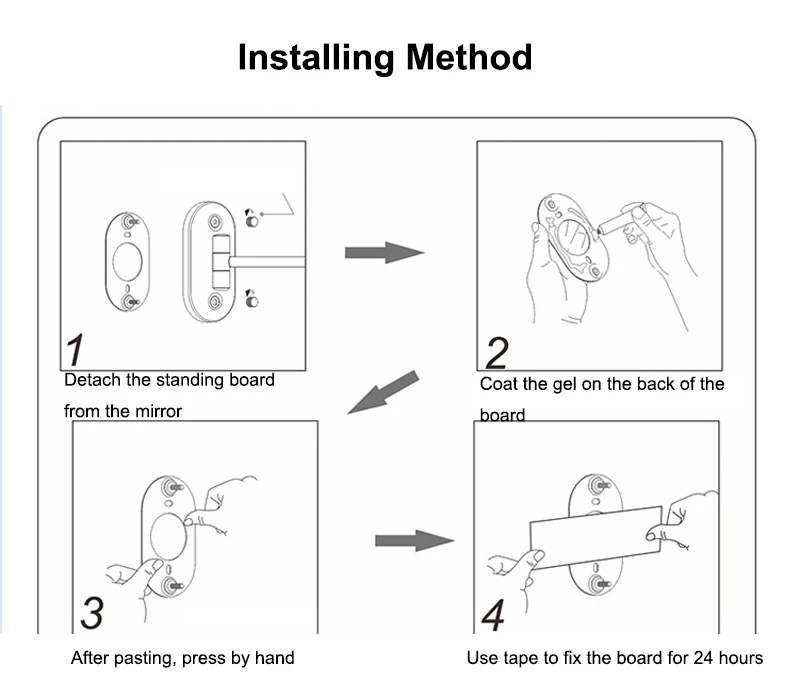 Installing Method

1
Detach the standing board from the mirror

2
Coat the gel on the back of the board

3
After pasting, press by hand

4
Use tape to fix the board for 24 hours