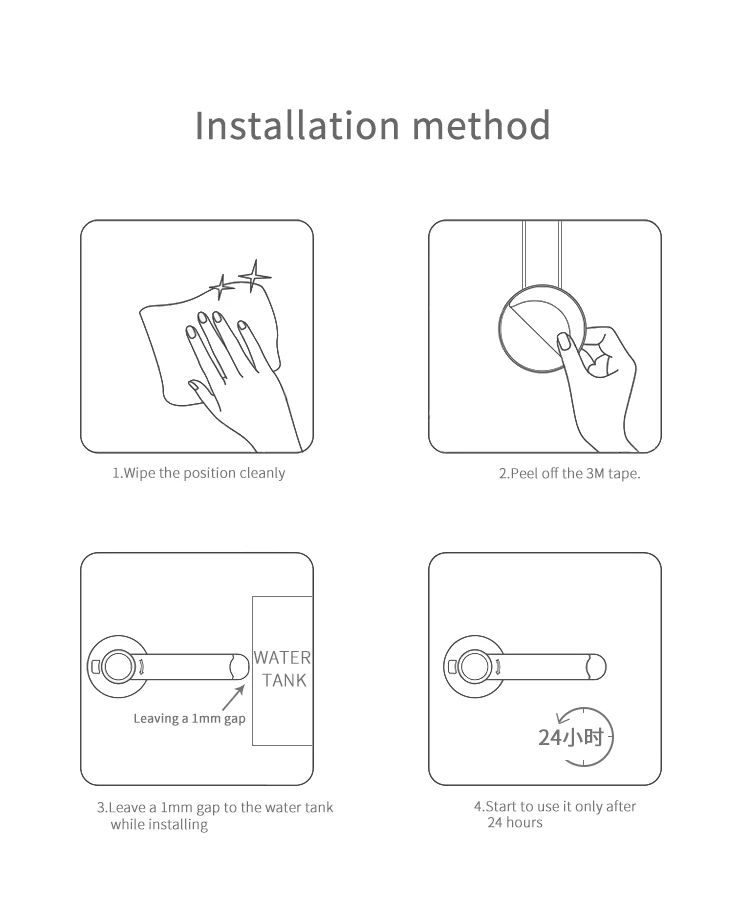 Installation method

1.Wipe the position cleanly

2.Peel off the 3M tape.

WATER TANK

Leaving a 1mm gap

3.Leave a 1mm gap to the water tank while installing

24小时

4.Start to use it only after 24 hours