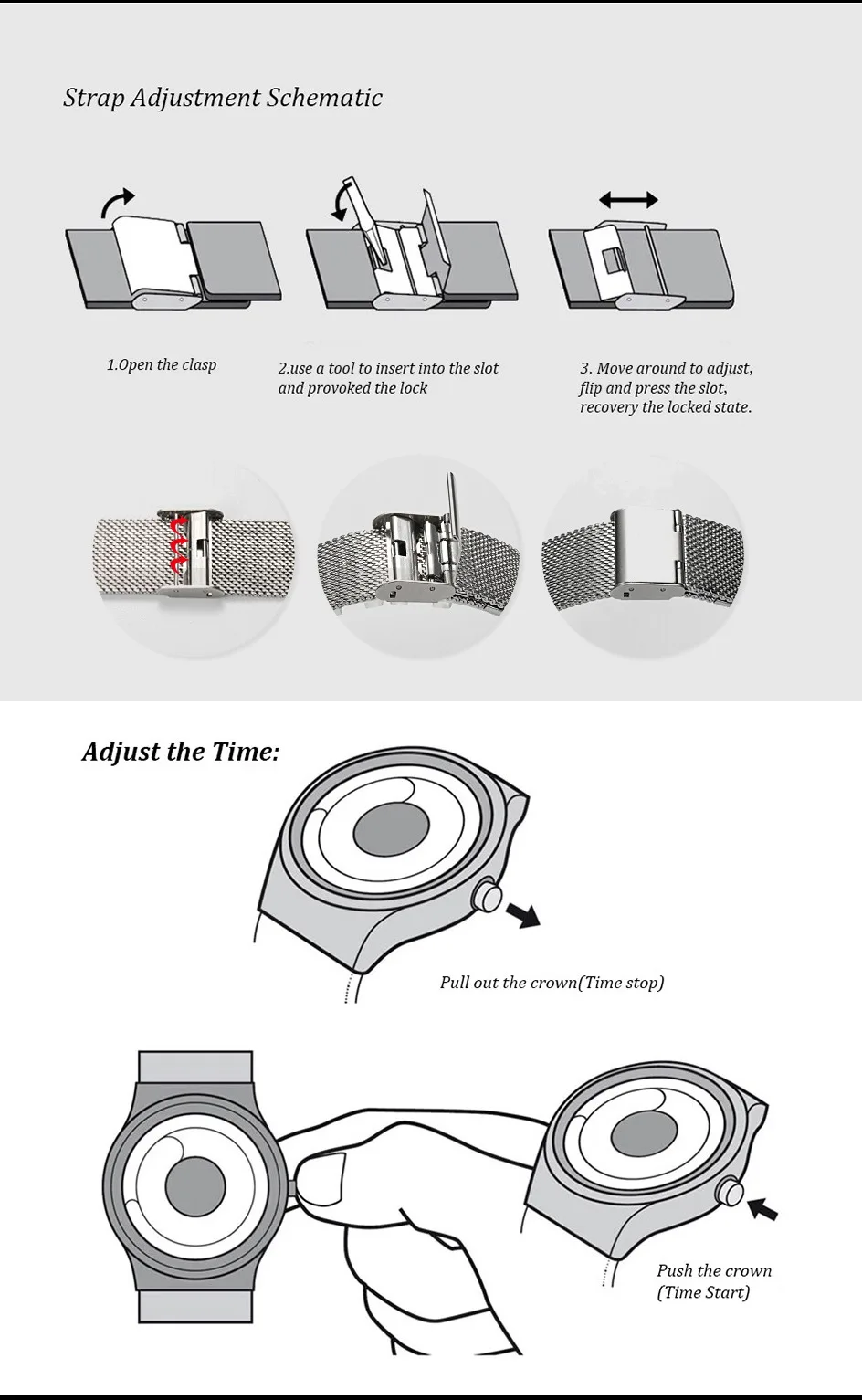 Strap Adjustment Schematic

1.Open the clasp

2.use a tool to insert into the slot and provoked the lock

3. Move around to adjust, flip and press the slot, recovery the locked state.

Adjust the Time:

Pull out the crown(Time stop)

Push the crown (Time Start)