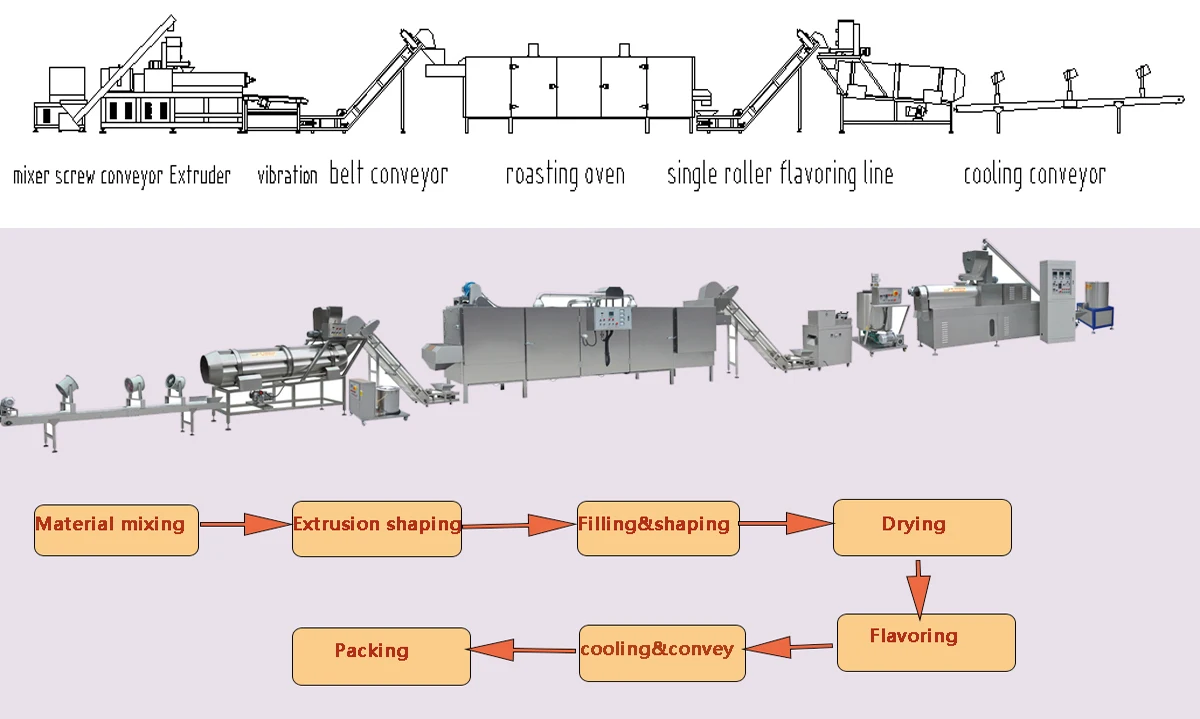 mixer screw conveyor Extruder vibration belt conveyor roasting oven single roller flavoring line cooling conveyor

Material mixing

Extrusion shaping

Filling&shaping

Drying

Flavoring

cooling&convey

Packing