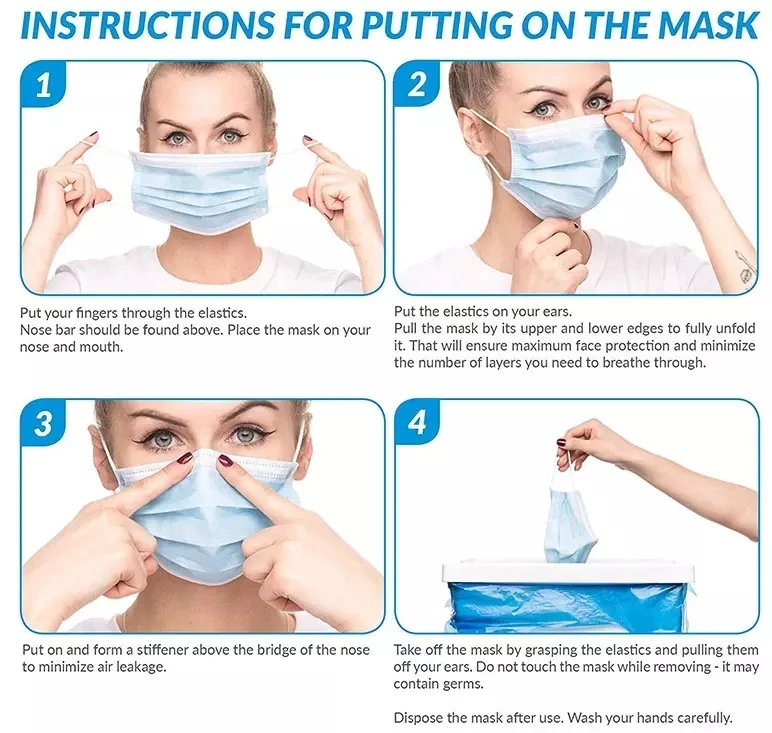 INSTRUCTIONS FOR PUTTING ON THE MASK

1

Put your fingers through the elastics.
Nose bar should be found above. Place the mask on your nose and mouth.

2

Put the elastics on your ears.
Pull the mask by its upper and lower edges to fully unfold it. That will ensure maximum face protection and minimize the number of layers you need to breathe through.

3

Put on and form a stiffener above the bridge of the nose to minimize air leakage.

4

Take off the mask by grasping the elastics and pulling them off your ears. Do not touch the mask while removing - it may contain germs.

Dispose the mask after use. Wash your hands carefully.