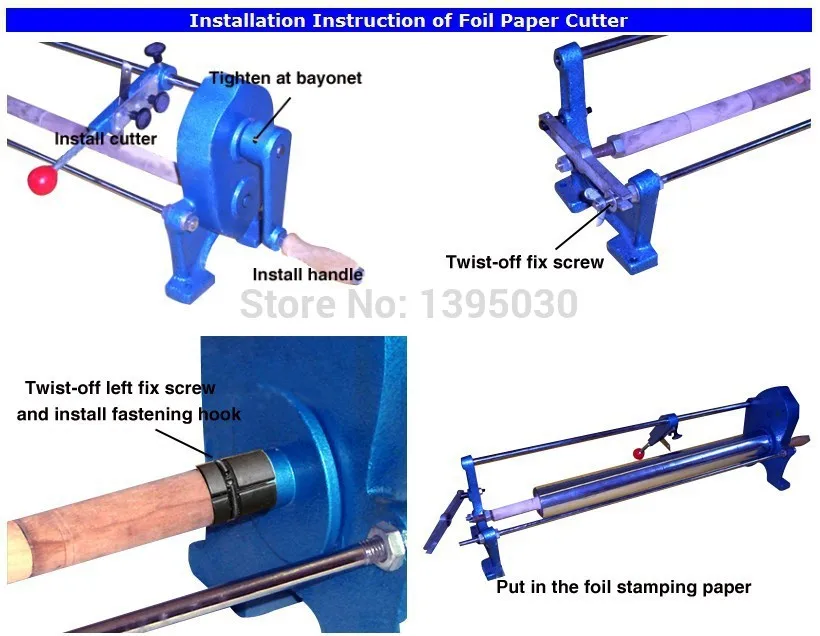 Installation Instruction of Foil Paper Cutter

Tighten at bayonet

Install cutter

Install handle

Twist-off fix screw

Store No: 1395030

Twist-off left fix screw and install fastening hook

Put in the foil stamping paper