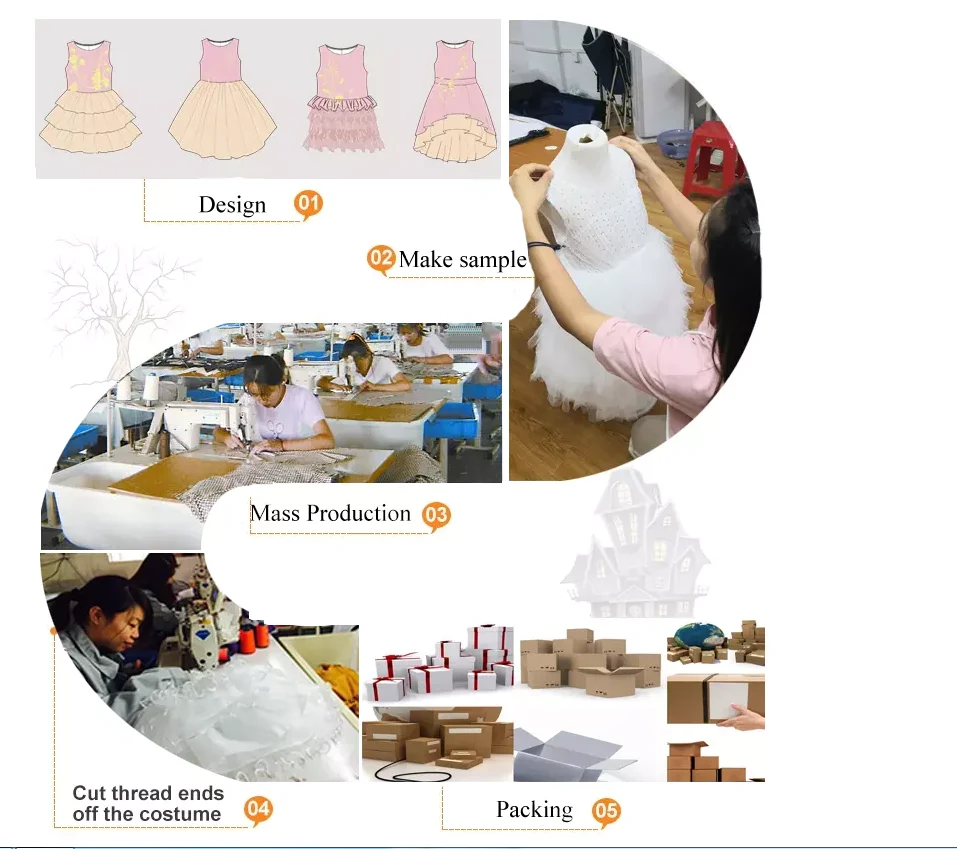 Design 01

02 Make sample

Mass Production 03

Cut thread ends off the costume 04

Packing 05