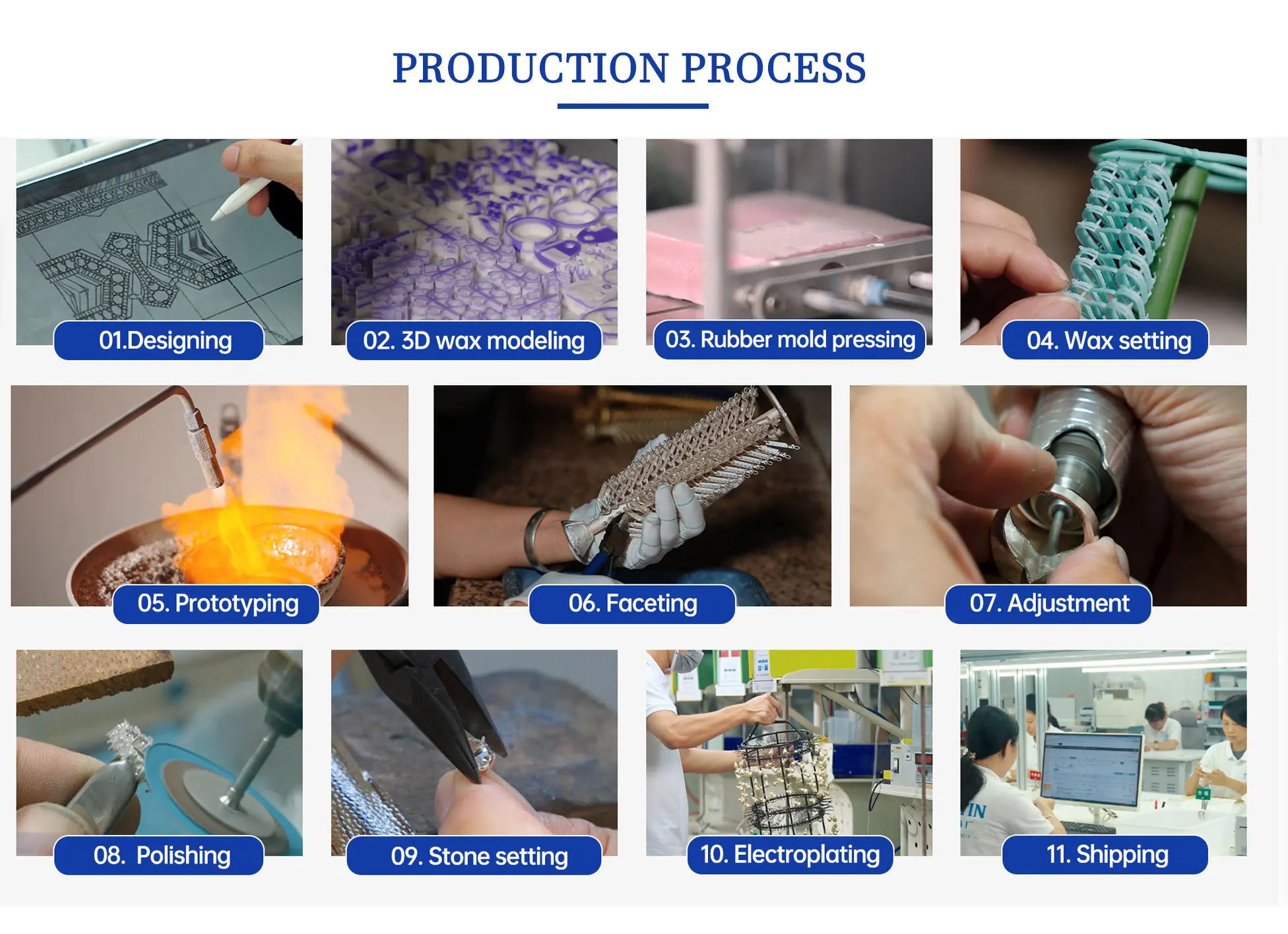 PRODUCTION PROCESS

01.Designing

02. 3D wax modeling

03. Rubber mold pressing

04. Wax setting

05. Prototyping

06. Faceting

07. Adjustment

08. Polishing

09. Stone setting

10. Electroplating

11. Shipping