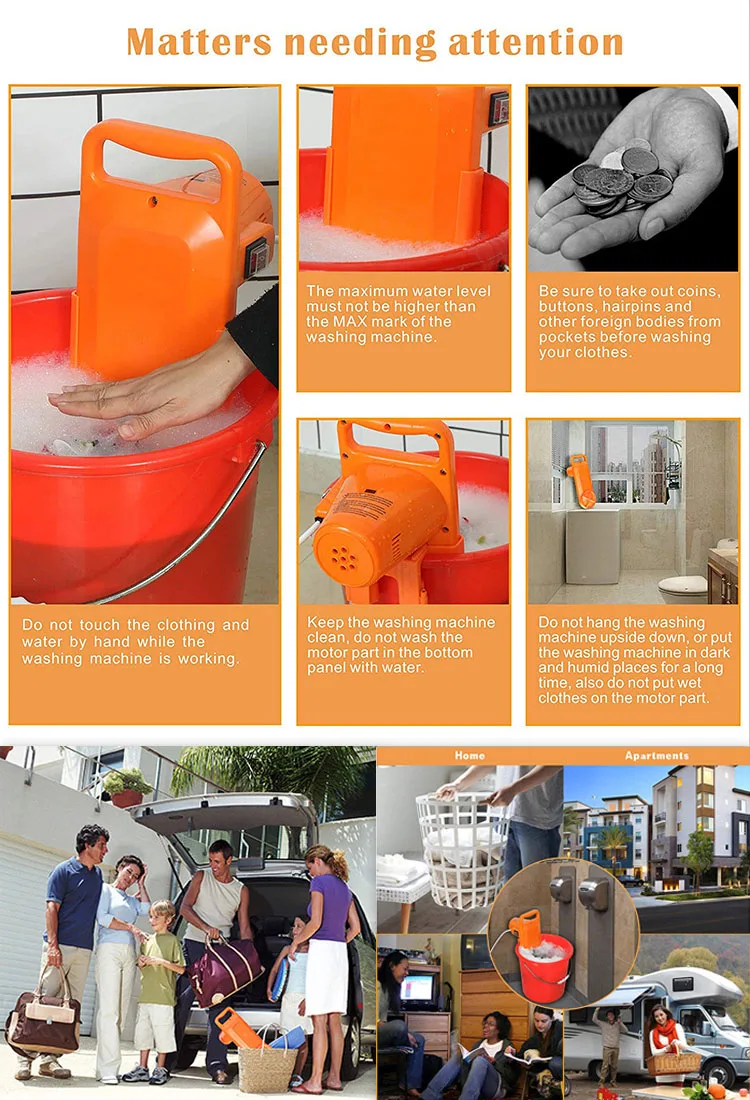 Matters needing attention

Do not touch the clothing and water by hand while the washing machine is working.

The maximum water level must not be higher than the MAX mark of the washing machine.

Be sure to take out coins, buttons, hairpins and other foreign bodies from pockets before washing your clothes.

Keep the washing machine clean, do not wash the motor part in the bottom panel with water.

Do not hang the washing machine upside down, or put the washing machine in dark and humid places for a long time, also do not put wet clothes on the motor part.

Home

Apartments