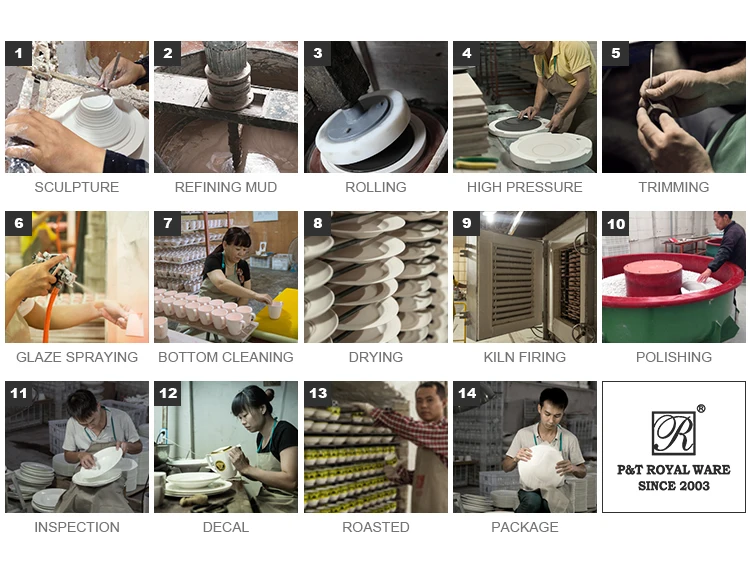 1
SCULPTURE

2
REFINING MUD

3
ROLLING

4
HIGH PRESSURE

5
TRIMMING

6
GLAZE SPRAYING

7
BOTTOM CLEANING

8
DRYING

9
KILN FIRING

10
POLISHING

11
INSPECTION

12
DECAL

13
ROASTED

14
PACKAGE

R ®
P&T ROYAL WARE
SINCE 2003