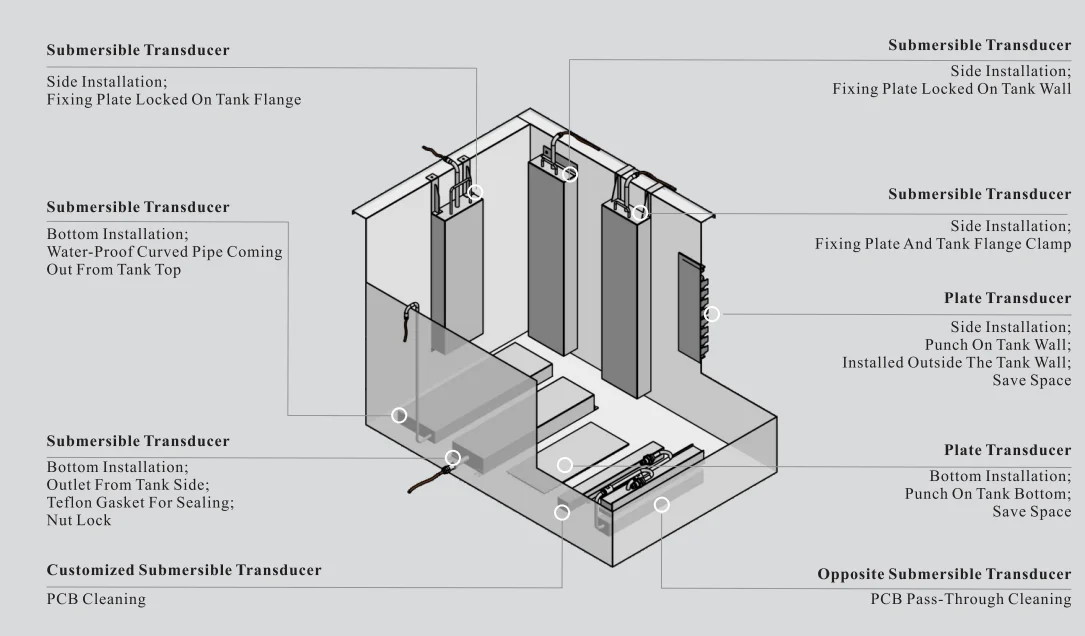 Submersible Transducer

Side Installation;
Fixing Plate Locked On Tank Flange

Submersible Transducer

Bottom Installation;
Water-Proof Curved Pipe Coming Out From Tank Top

Submersible Transducer

Bottom Installation;
Outlet From Tank Side;
Teflon Gasket For Sealing;
Nut Lock

Customized Submersible Transducer

PCB Cleaning

Submersible Transducer

Side Installation;
Fixing Plate Locked On Tank Wall

Submersible Transducer

Side Installation;
Fixing Plate And Tank Flange Clamp

Plate Transducer

Side Installation;
Punch On Tank Wall;
Installed Outside The Tank Wall;
Save Space

Plate Transducer

Bottom Installation;
Punch On Tank Bottom;
Save Space

Opposite Submersible Transducer

PCB Pass-Through Cleaning