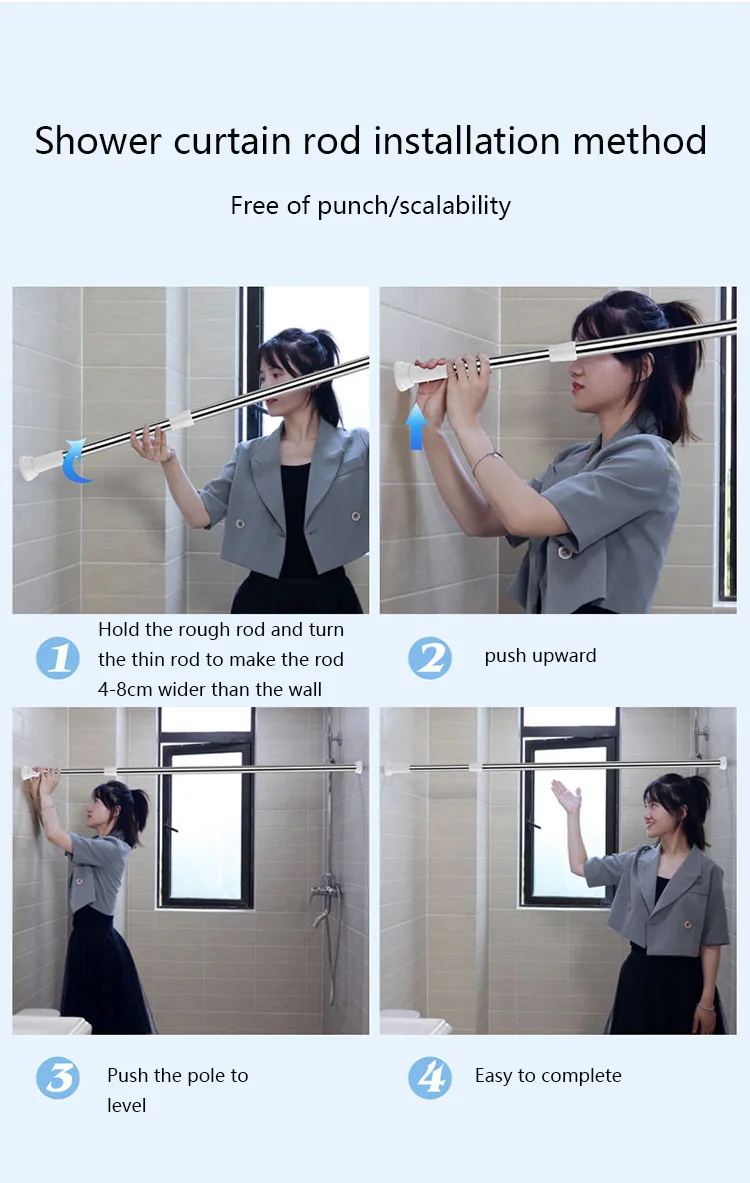 Shower curtain rod installation method

Free of punch/scalability

1 Hold the rough rod and turn the thin rod to make the rod 4-8cm wider than the wall

2 push upward

3 Push the pole to level

4 Easy to complete