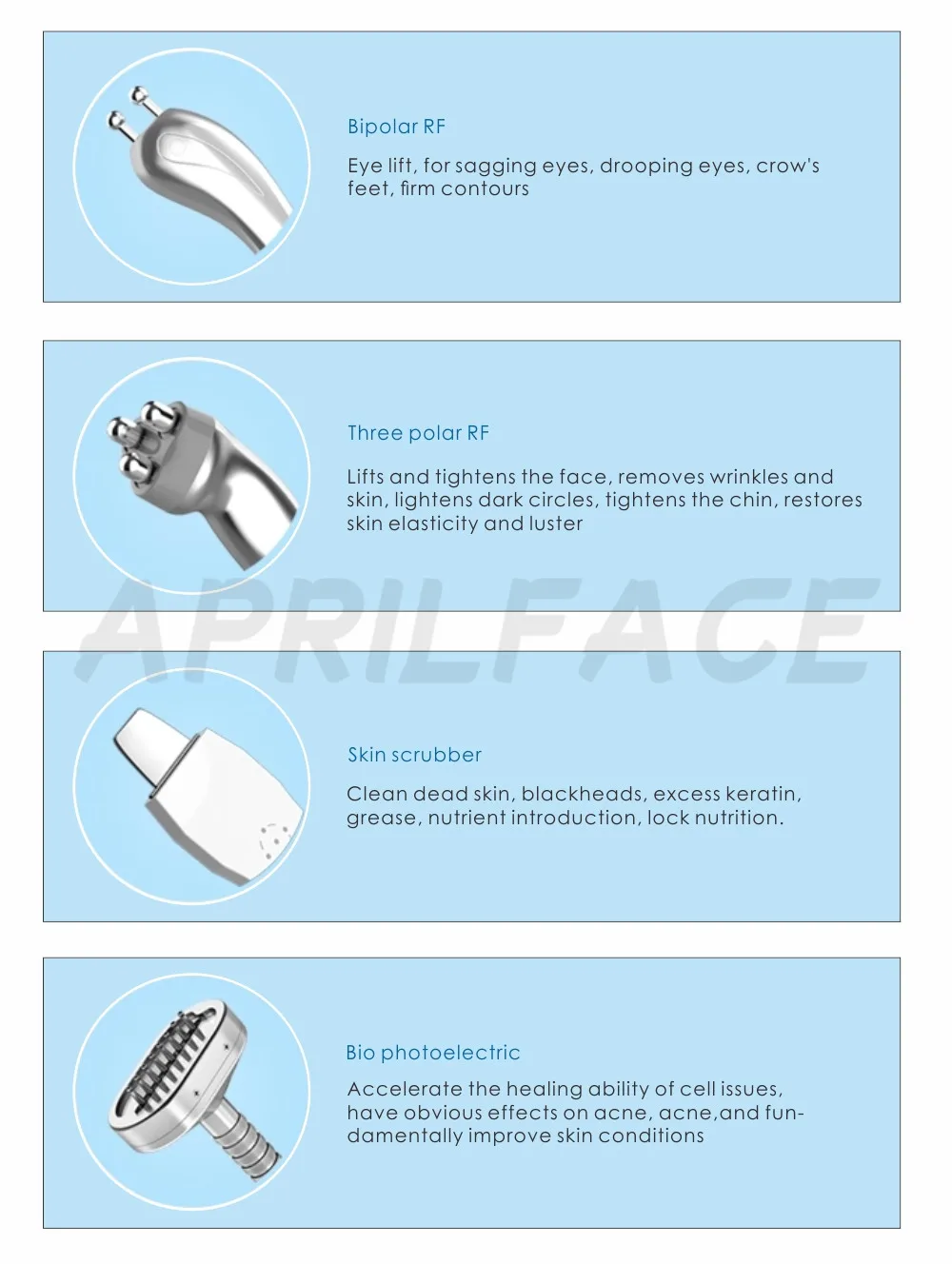 Bipolar RF

Eye lift, for sagging eyes, drooping eyes, crow's feet, firm contours

Three polar RF

Lifts and tightens the face, removes wrinkles and skin, lightens dark circles, tightens the chin, restores skin elasticity and luster

APRILFACE

Skin scrubber

Clean dead skin, blackheads, excess keratin, grease, nutrient introduction, lock nutrition.

Bio photoelectric

Accelerate the healing ability of cell issues, have obvious effects on acne, acne,and fundamentally improve skin conditions