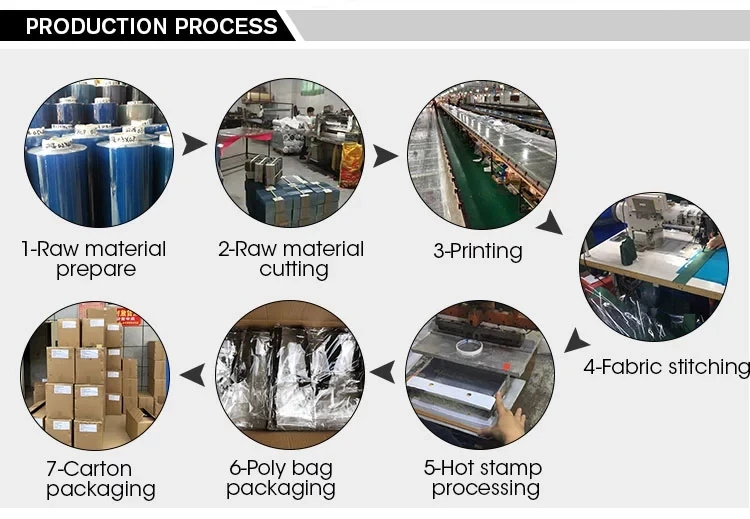 PRODUCTION PROCESS

1-Raw material prepare

2-Raw material cutting

3-Printing

4-Fabric stitching

5-Hot stamp processing

6-Poly bag packaging

7-Carton packaging