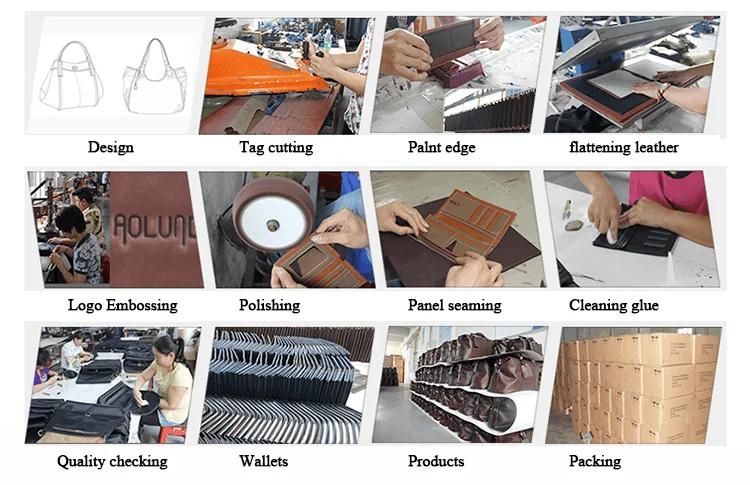 Design

Tag cutting

Palnt edge

flattening leather

AOLUNE

Logo Embossing

Polishing

Panel seaming

Cleaning glue

Quality checking

Wallets

Products

Packing