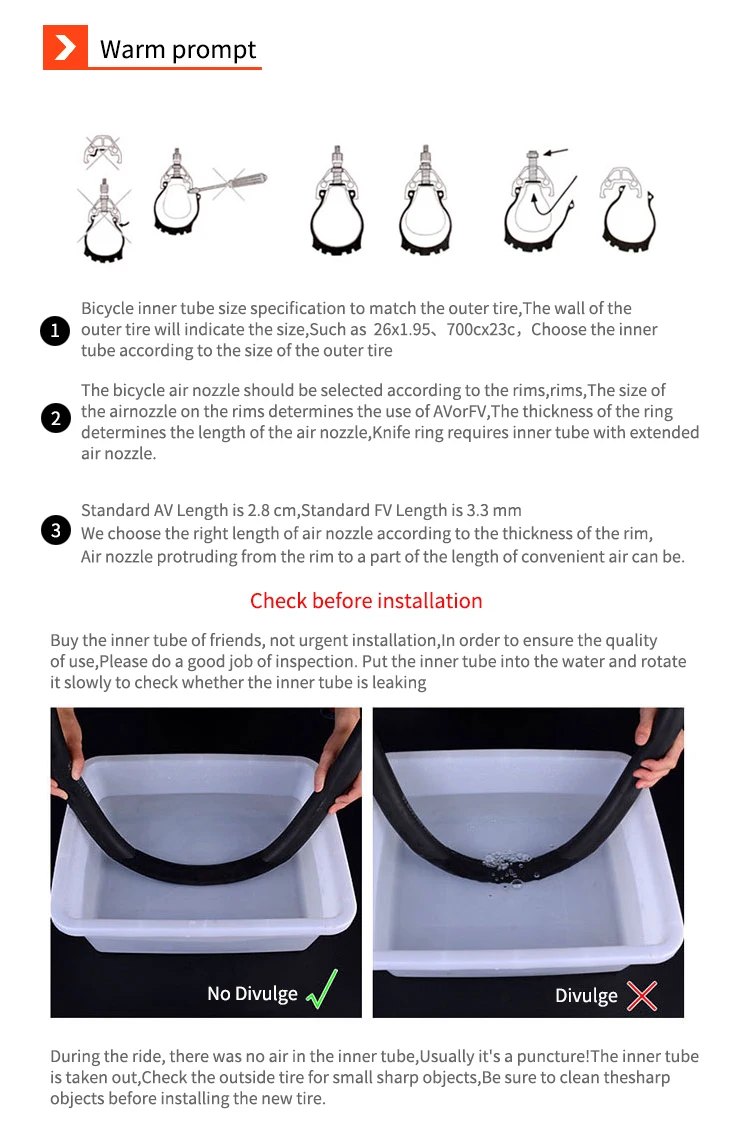 Warm prompt

1 Bicycle inner tube size specification to match the outer tire,The wall of the outer tire will indicate the size,Such as 26x1.95、700cx23c，Choose the inner tube according to the size of the outer tire

2 The bicycle air nozzle should be selected according to the rims,rims,The size of the airnozzle on the rims determines the use of AVorFV,The thickness of the ring determines the length of the air nozzle,Knife ring requires inner tube with extended air nozzle.

3 Standard AV Length is 2.8 cm,Standard FV Length is 3.3 mm
We choose the right length of air nozzle according to the thickness of the rim,
Air nozzle protruding from the rim to a part of the length of convenient air can be.

Check before installation

Buy the inner tube of friends, not urgent installation,In order to ensure the quality of use,Please do a good job of inspection. Put the inner tube into the water and rotate it slowly to check whether the inner tube is leaking

No Divulge

Divulge

During the ride, there was no air in the inner tube,Usually it's a puncture!The inner tube is taken out,Check the outside tire for small sharp objects,Be sure to clean thesharp objects before installing the new tire.