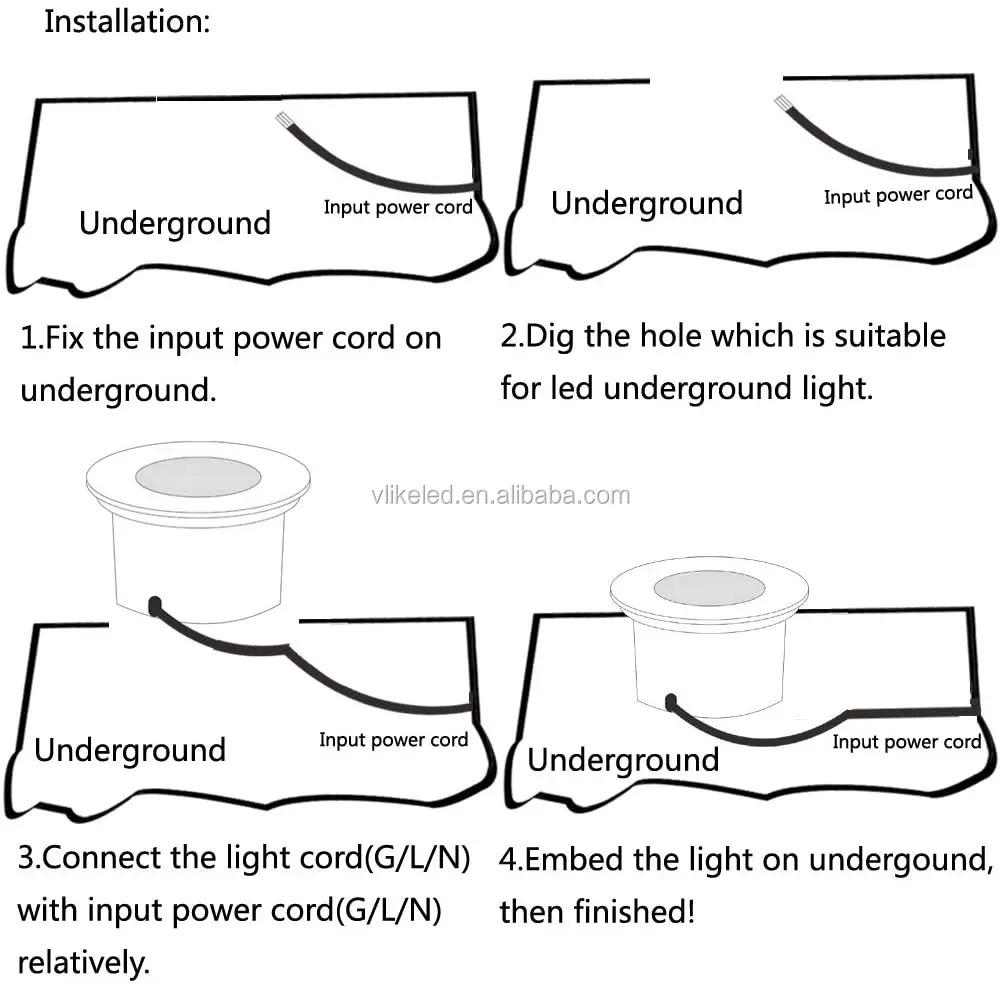 Installation:

Underground

Input power cord

1.Fix the input power cord on underground.

Underground

Input power cord

2.Dig the hole which is suitable for led underground light.

vlikeled.en.alibaba.com

Underground

Input power cord

3.Connect the light cord(G/L/N) with input power cord(G/L/N) relatively.

Underground

Input power cord

4.Embed the light on undergound, then finished!