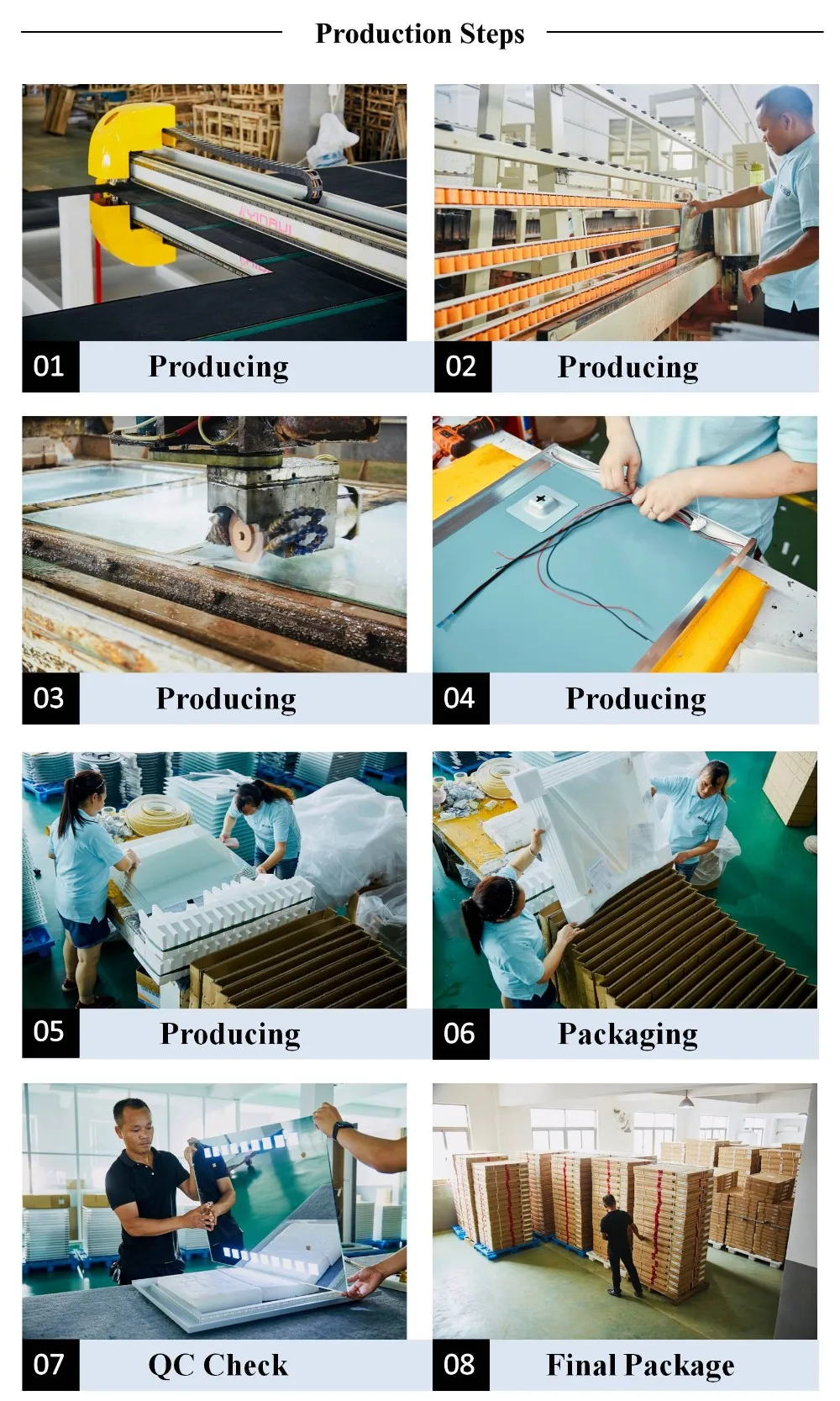 Production Steps

YINRUI

01 Producing

02 Producing

03 Producing

04 Producing

05 Producing

06 Packaging

07 QC Check

08 Final Package