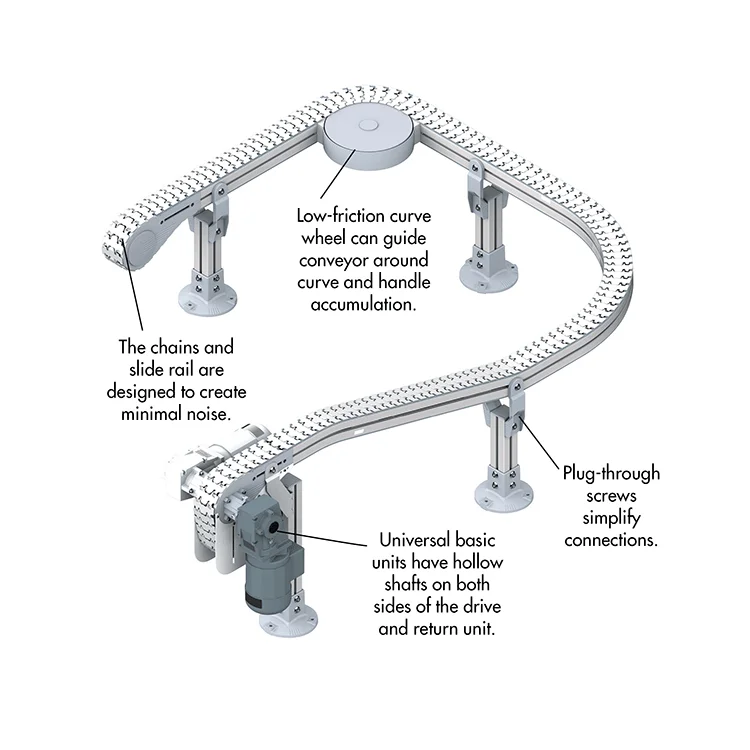 Low-friction curve wheel can guide conveyor around curve and handle accumulation.

The chains and slide rail are designed to create minimal noise.

Plug-through screws simplify connections.

Universal basic units have hollow shafts on both sides of the drive and return unit.