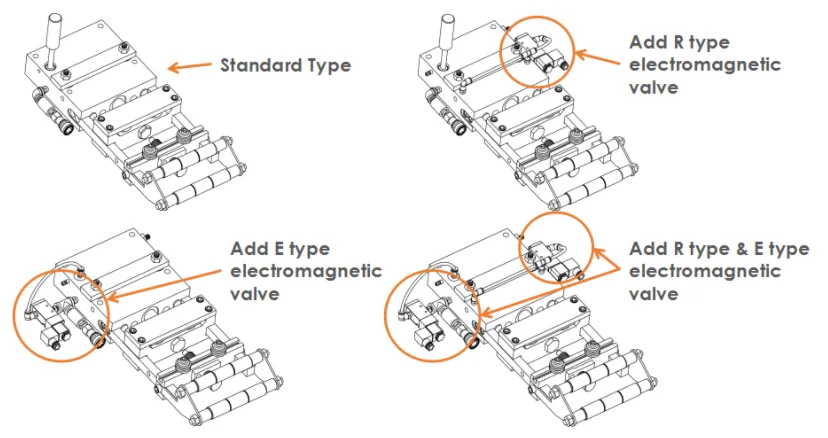 Standard Type

Add R type electromagnetic valve

Add E type electromagnetic valve

Add R type & E type electromagnetic valve