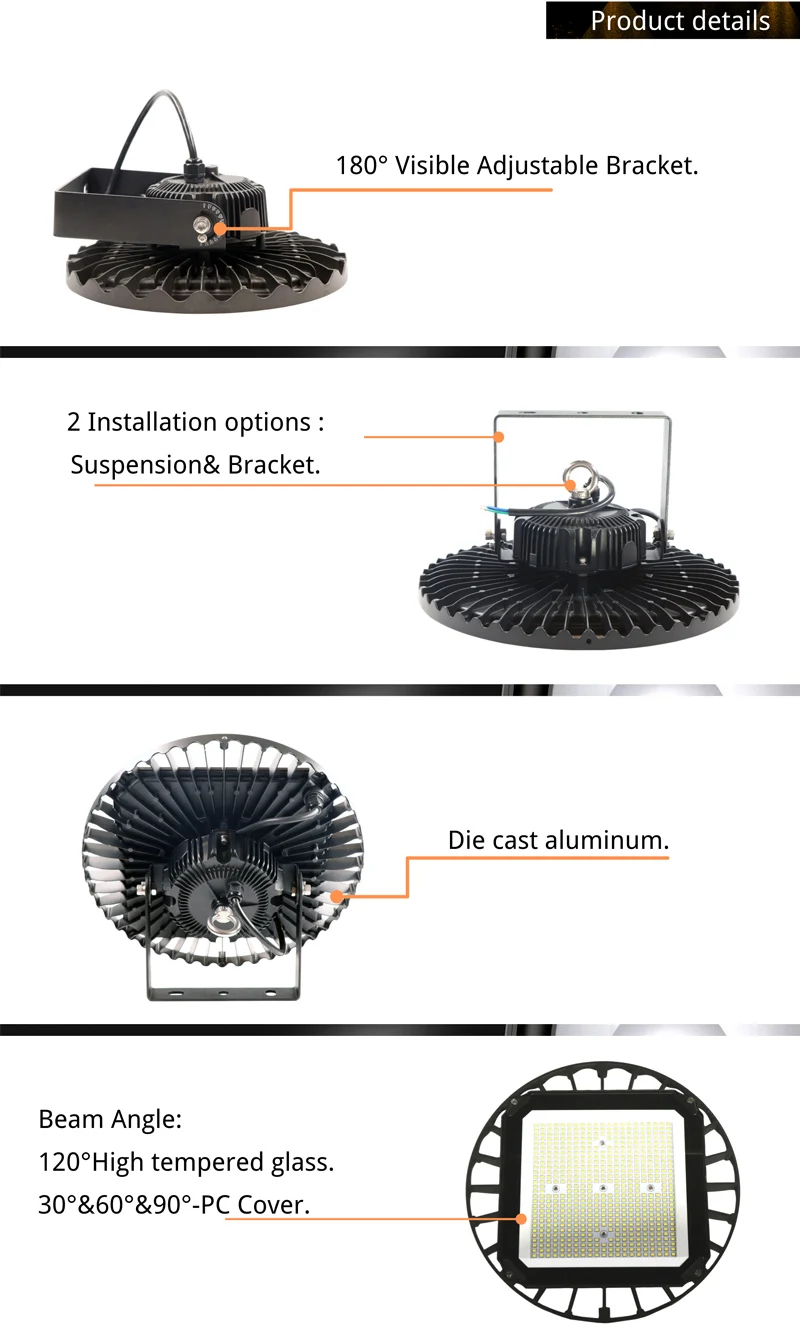 Product details

180° Visible Adjustable Bracket.

2 Installation options :
Suspension& Bracket.

Die cast aluminum.

Beam Angle:
120°High tempered glass.
30°&60°&90°-PC Cover.