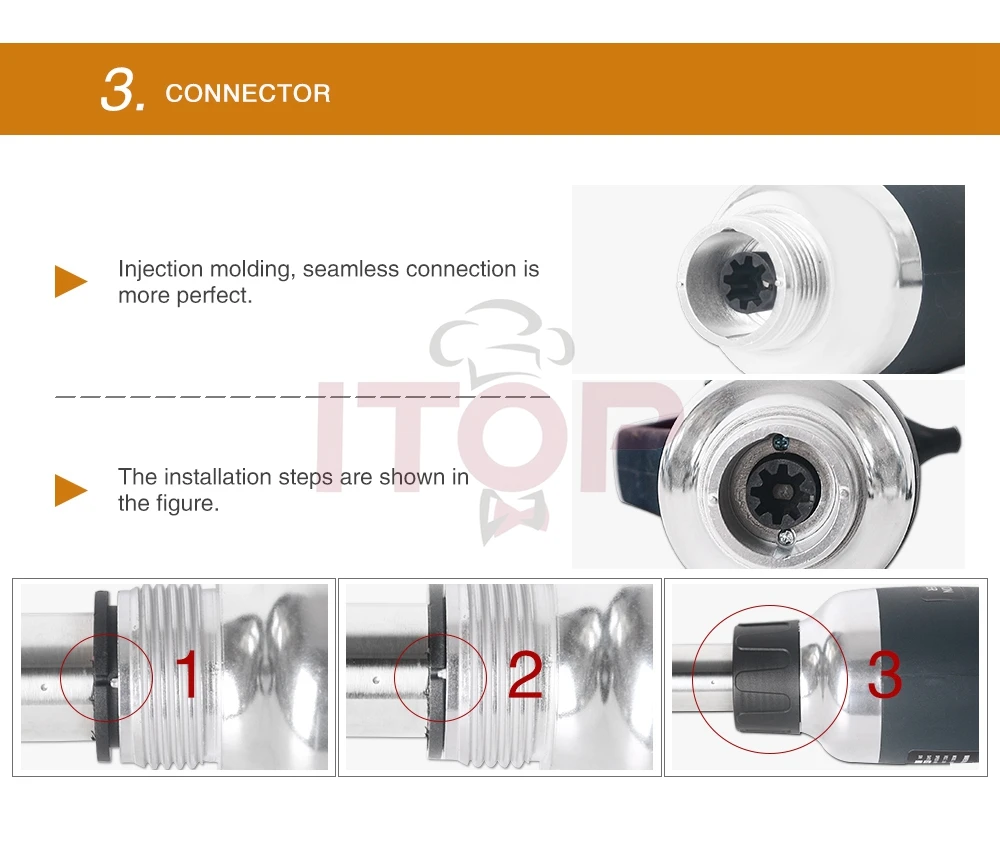 3. CONNECTOR

Injection molding, seamless connection is more perfect.

ITOP

The installation steps are shown in the figure.

1

2

3