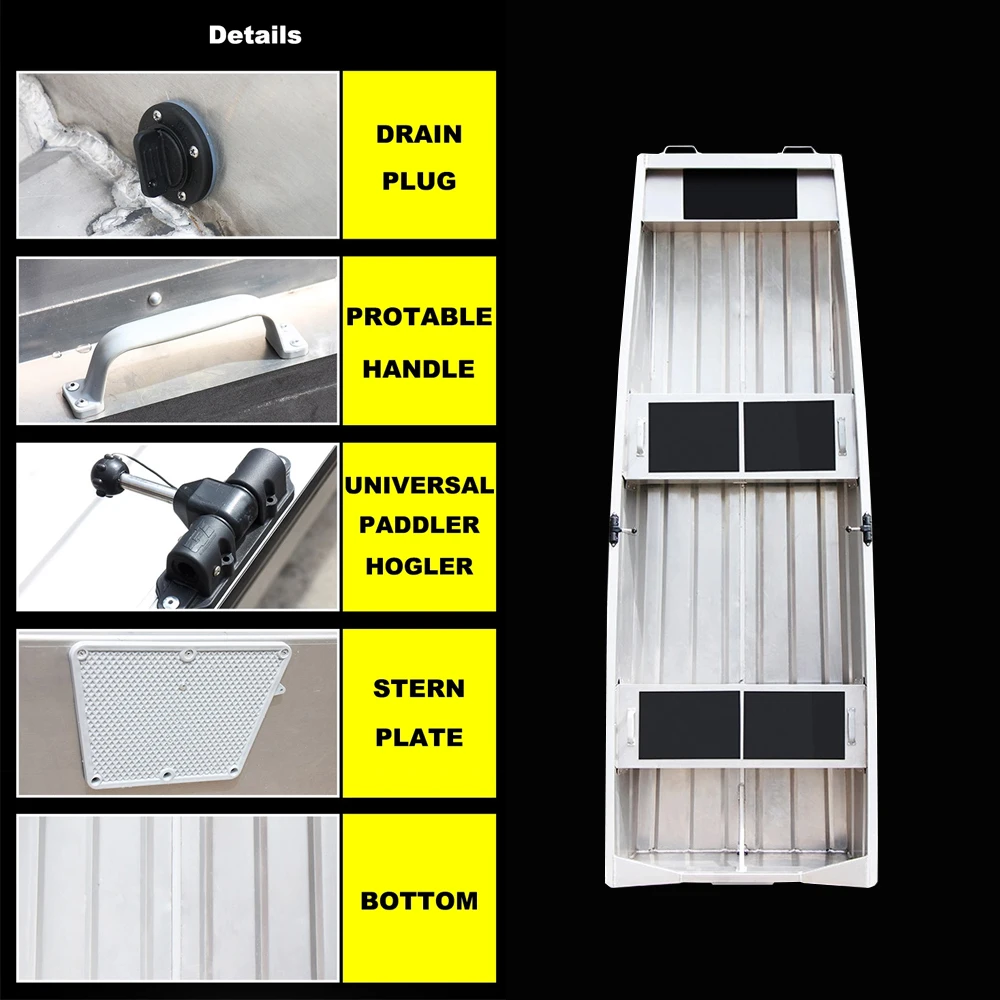 Details

DRAIN PLUG

PROTABLE HANDLE

UNIVERSAL PADDLER HOGLER

STERN PLATE

BOTTOM