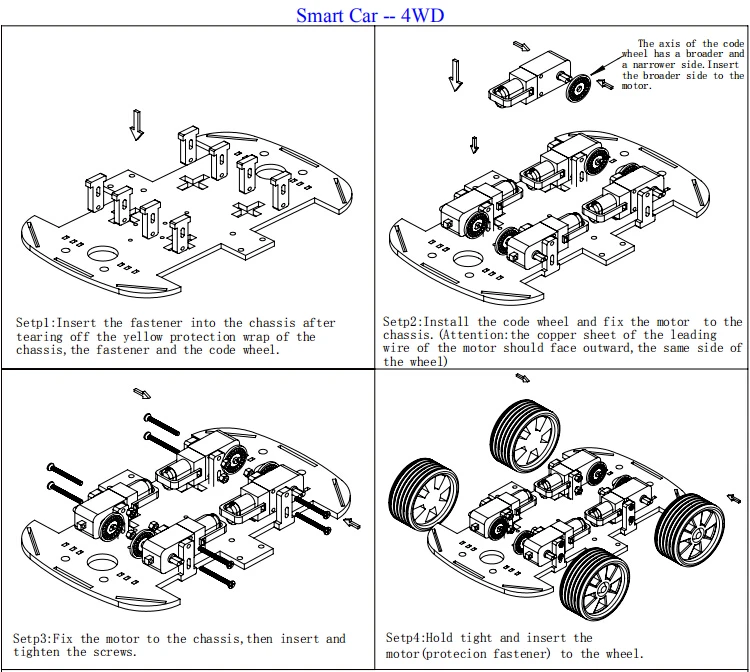 Smart Car -- 4WD

Setp1:Insert the fastener into the chassis after tearing off the yellow protection wrap of the chassis,the fastener and the code wheel.

The axis of the code wheel has a broader and a narrower side.Insert the broader side to the motor.

Setp2:Install the code wheel and fix the motor to the chassis.(Attention:the copper sheet of the leading wire of the motor should face outward,the same side of the wheel)

Setp3:Fix the motor to the chassis,then insert and tighten the screws.

Setp4:Hold tight and insert the motor(protecion fastener) to the wheel.