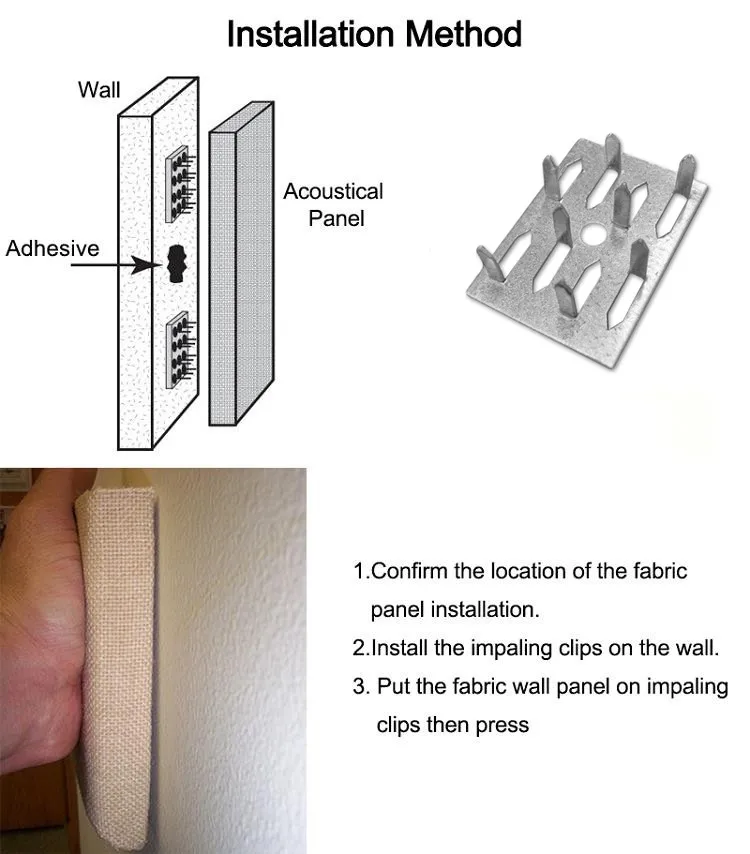 Installation Method

Wall

Acoustical Panel

Adhesive

1.Confirm the location of the fabric panel installation.

2.Install the impaling clips on the wall.

3. Put the fabric wall panel on impaling clips then press