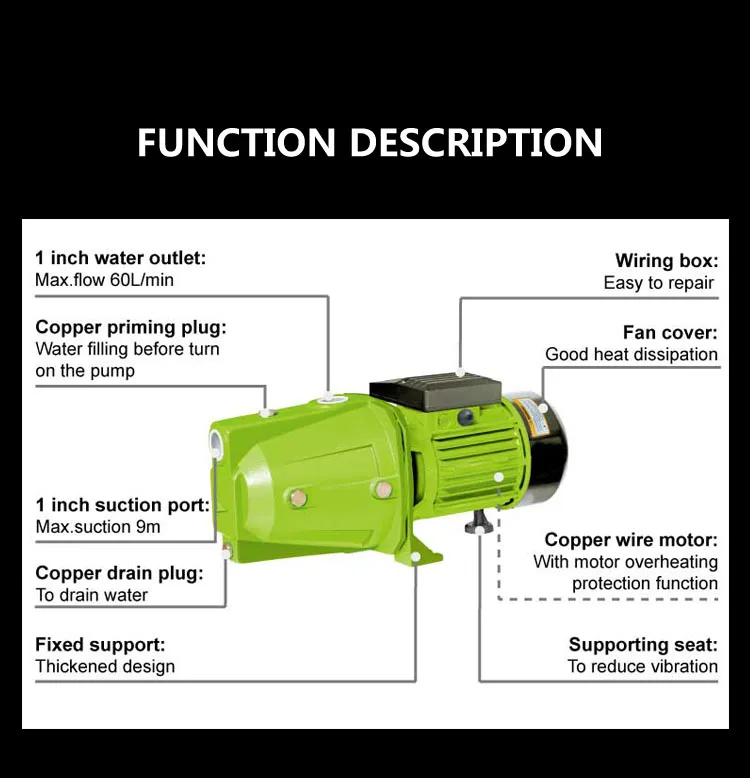 FUNCTION DESCRIPTION

1 inch water outlet:
Max.flow 60L/min

Copper priming plug:
Water filling before turn on the pump

1 inch suction port:
Max.suction 9m

Copper drain plug:
To drain water

Fixed support:
Thickened design

Wiring box:
Easy to repair

Fan cover:
Good heat dissipation

Copper wire motor:
With motor overheating protection function

Supporting seat:
To reduce vibration